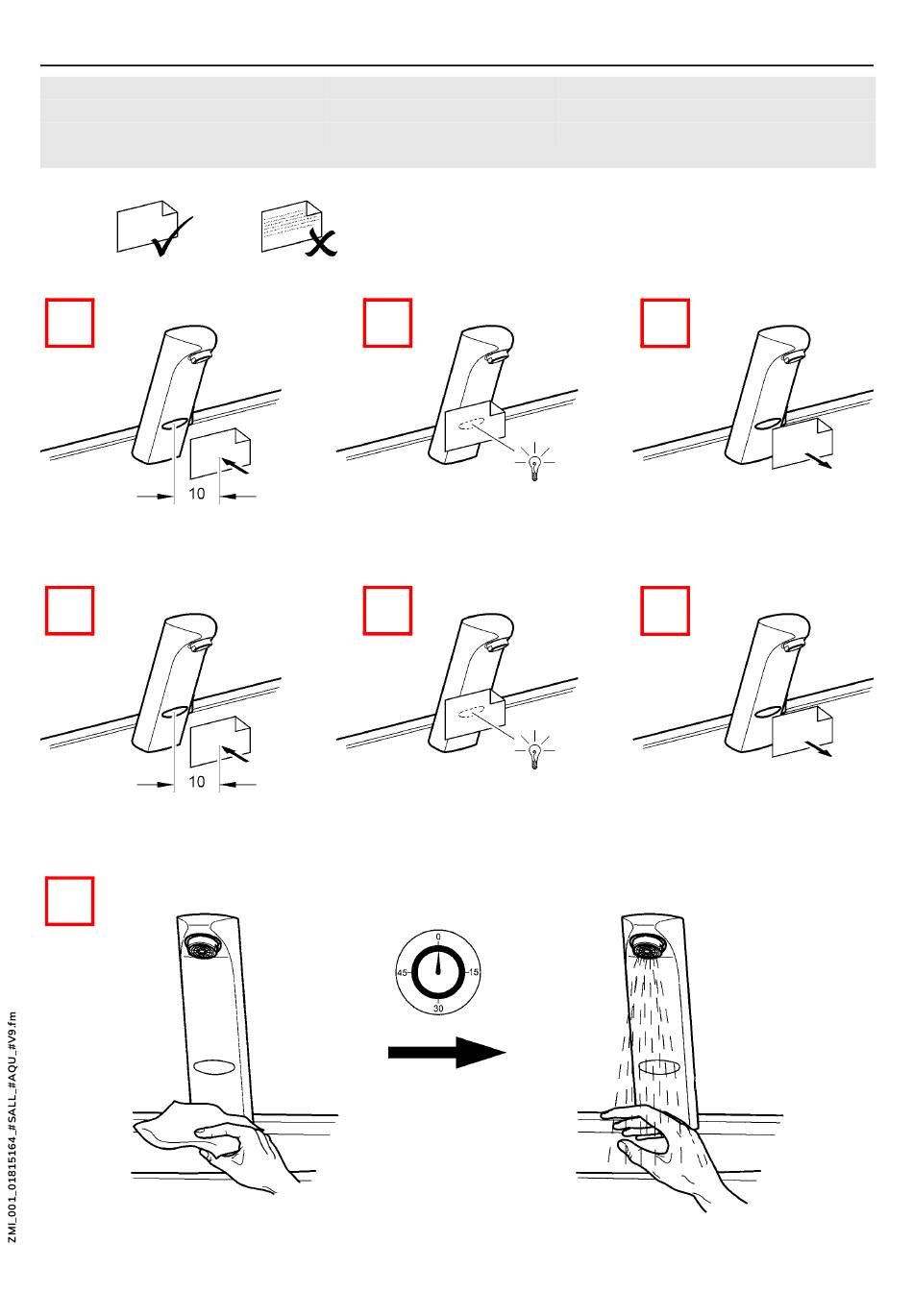 10

10

0
15
30
45

ZMI_001_01815164_#SALL_#AQU_#V9.fm