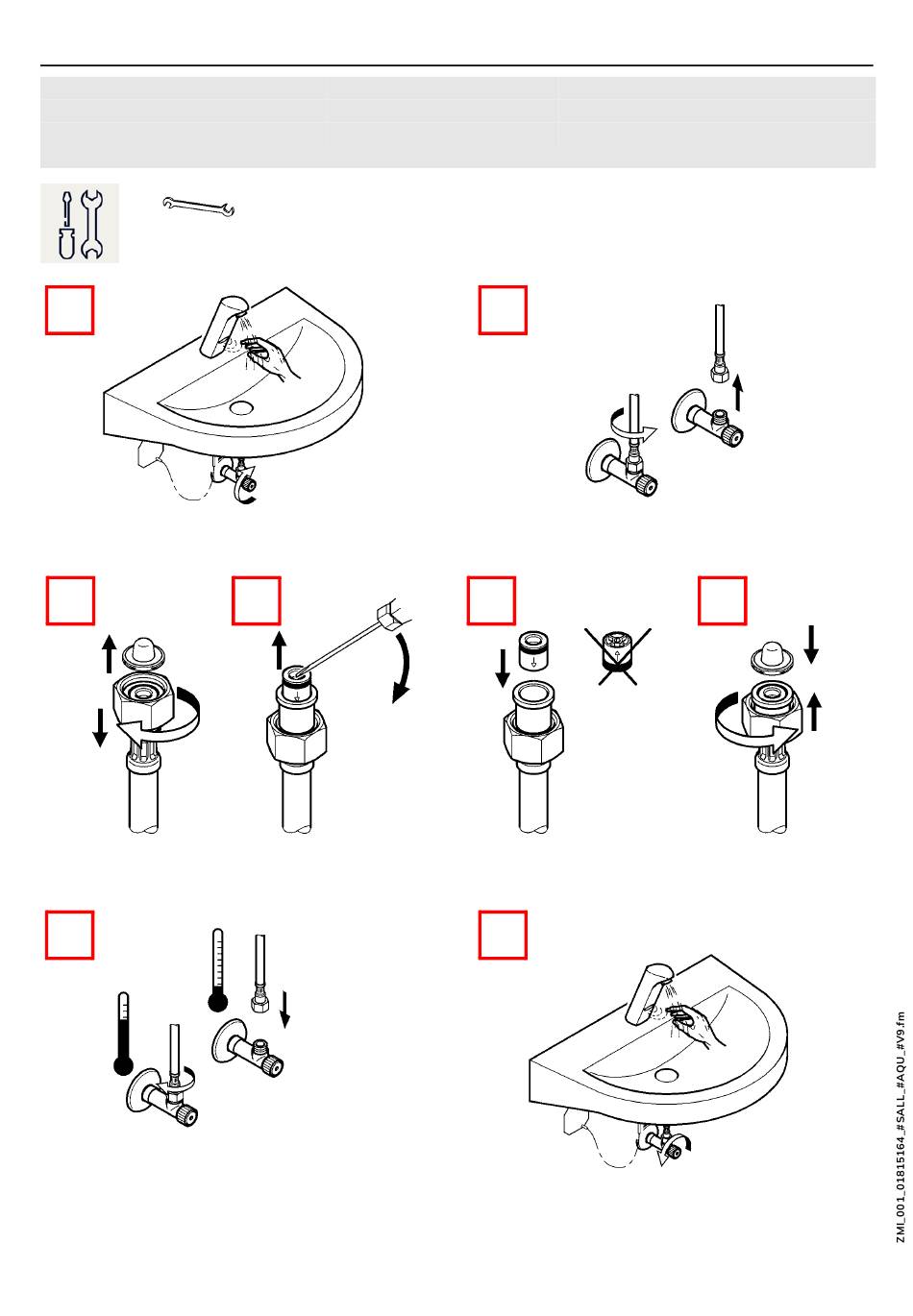 ZMI_001_01815164_#SALL_#AQU_#V9.fm