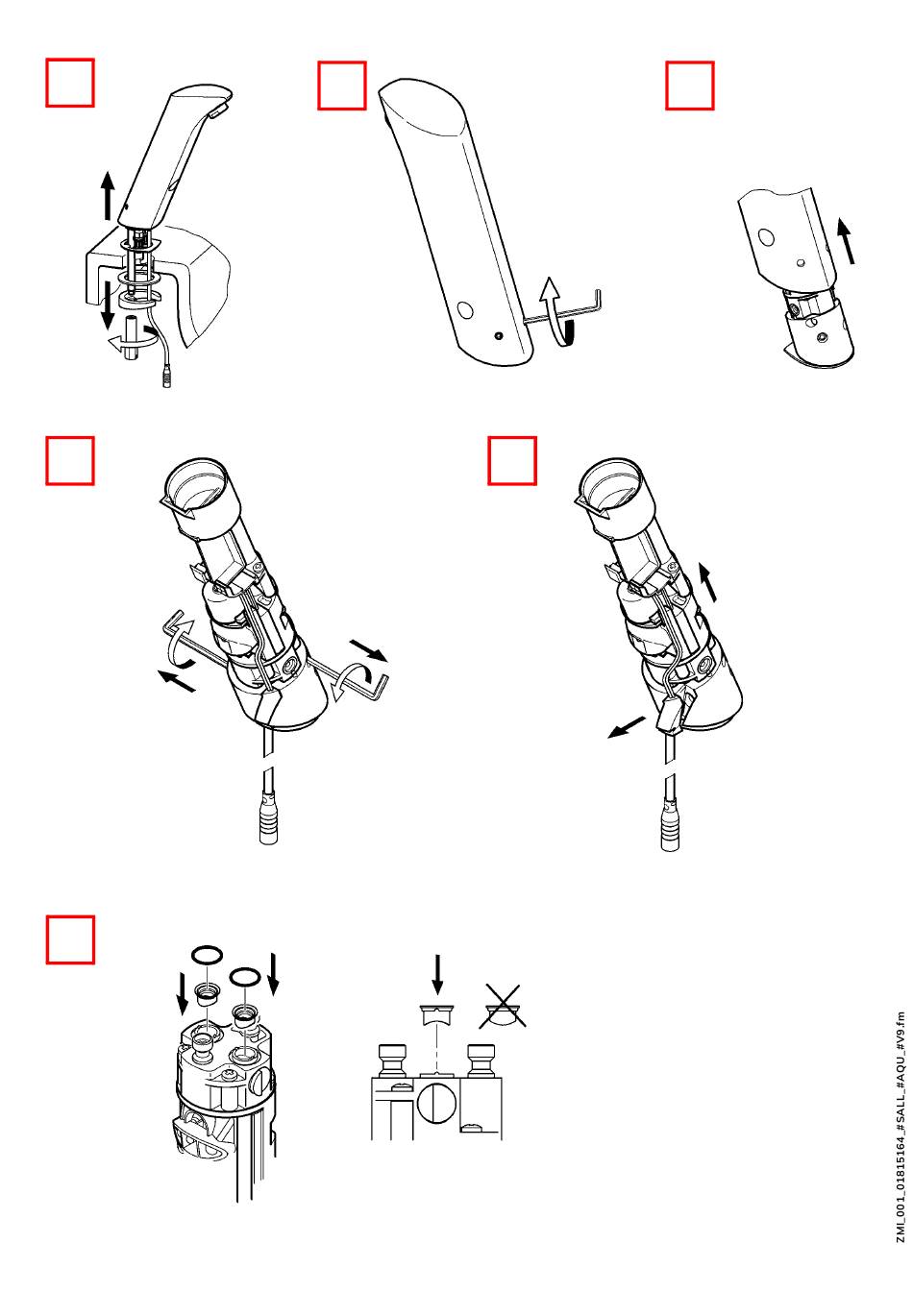 ZMI_001_01815164_#SALL_#AQU_#V9.fm