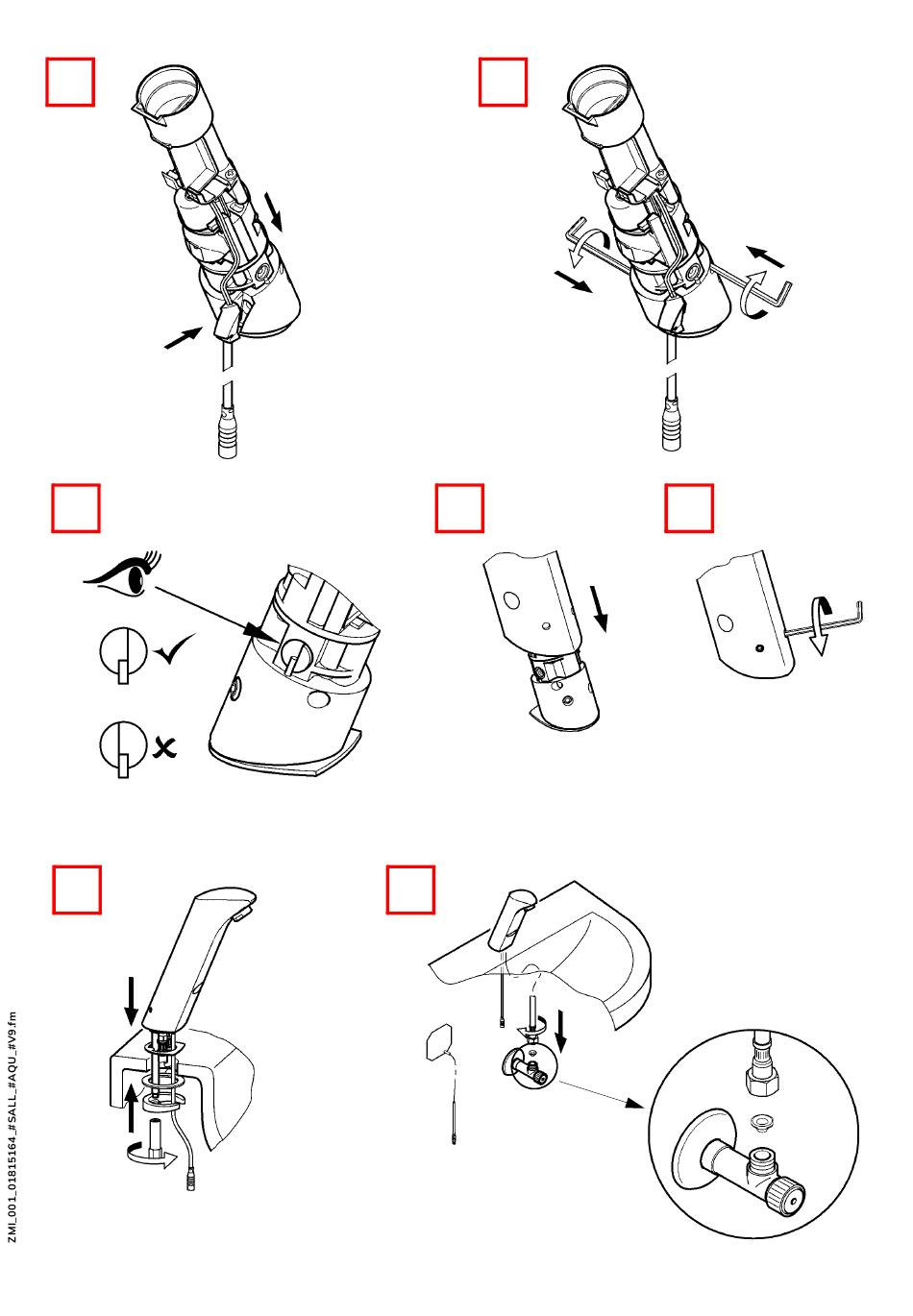 ZMI_001_01815164_#SALL_#AQU_#V9.fm