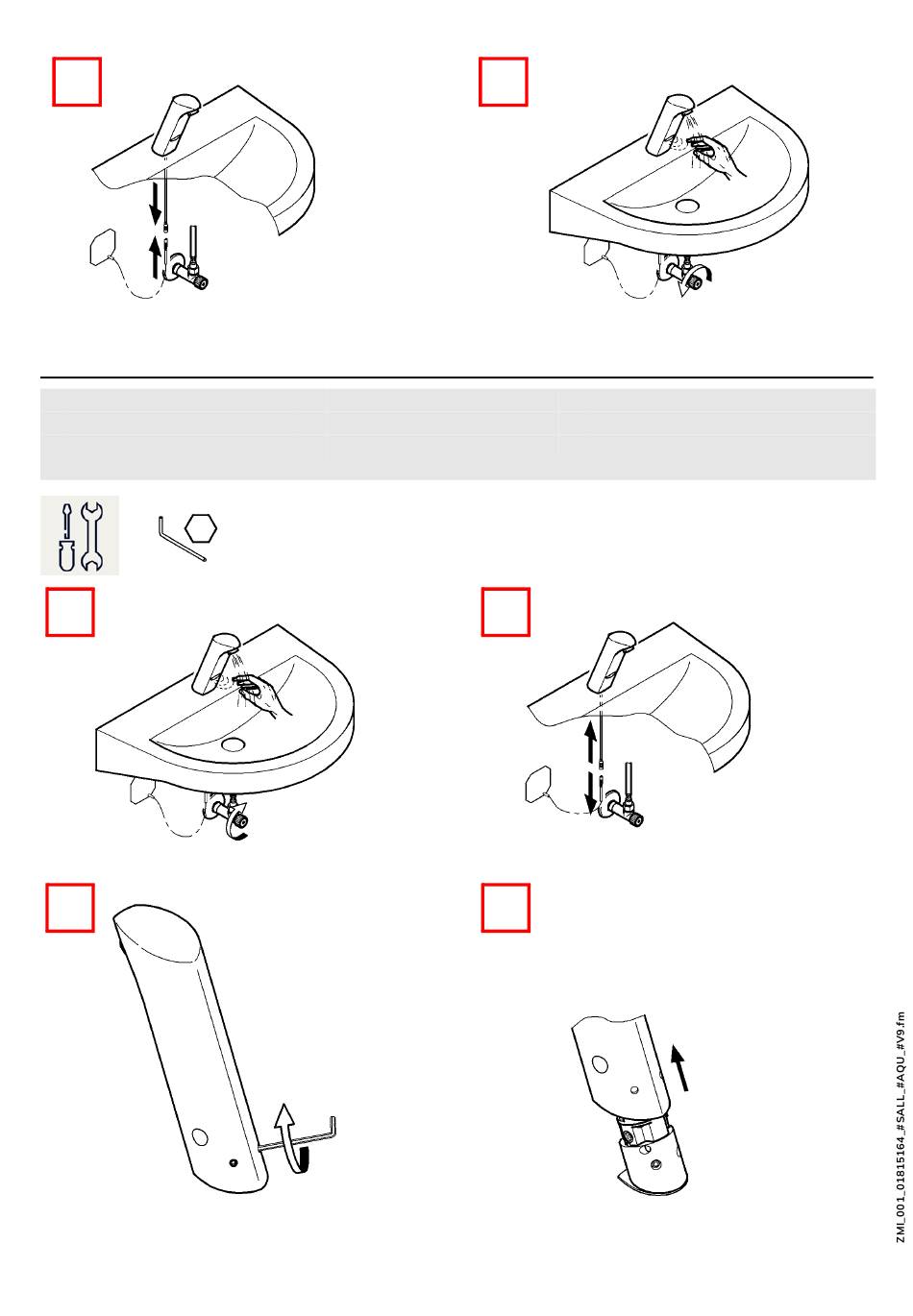 ZMI_001_01815164_#SALL_#AQU_#V9.fm