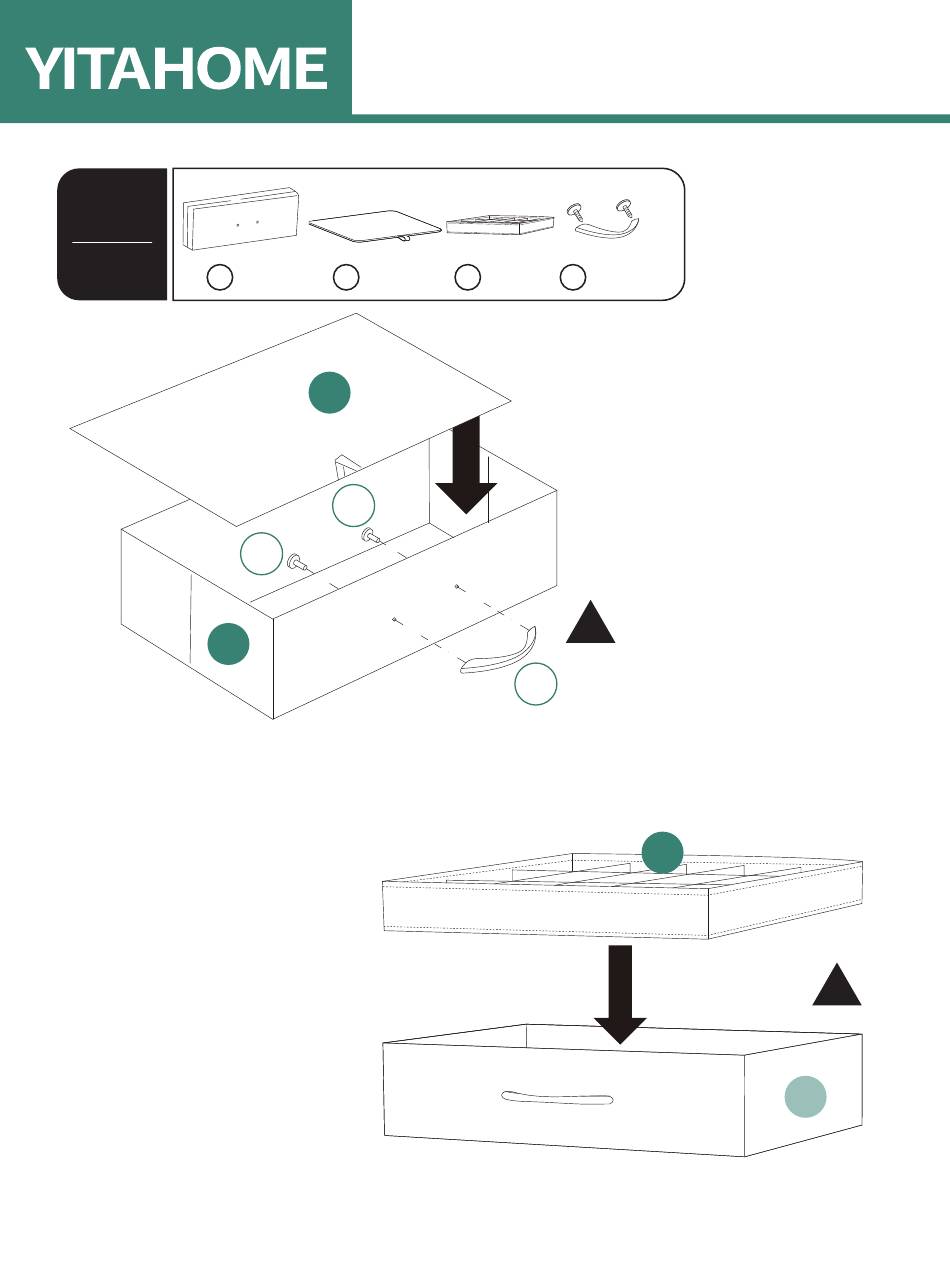 YITAHOME