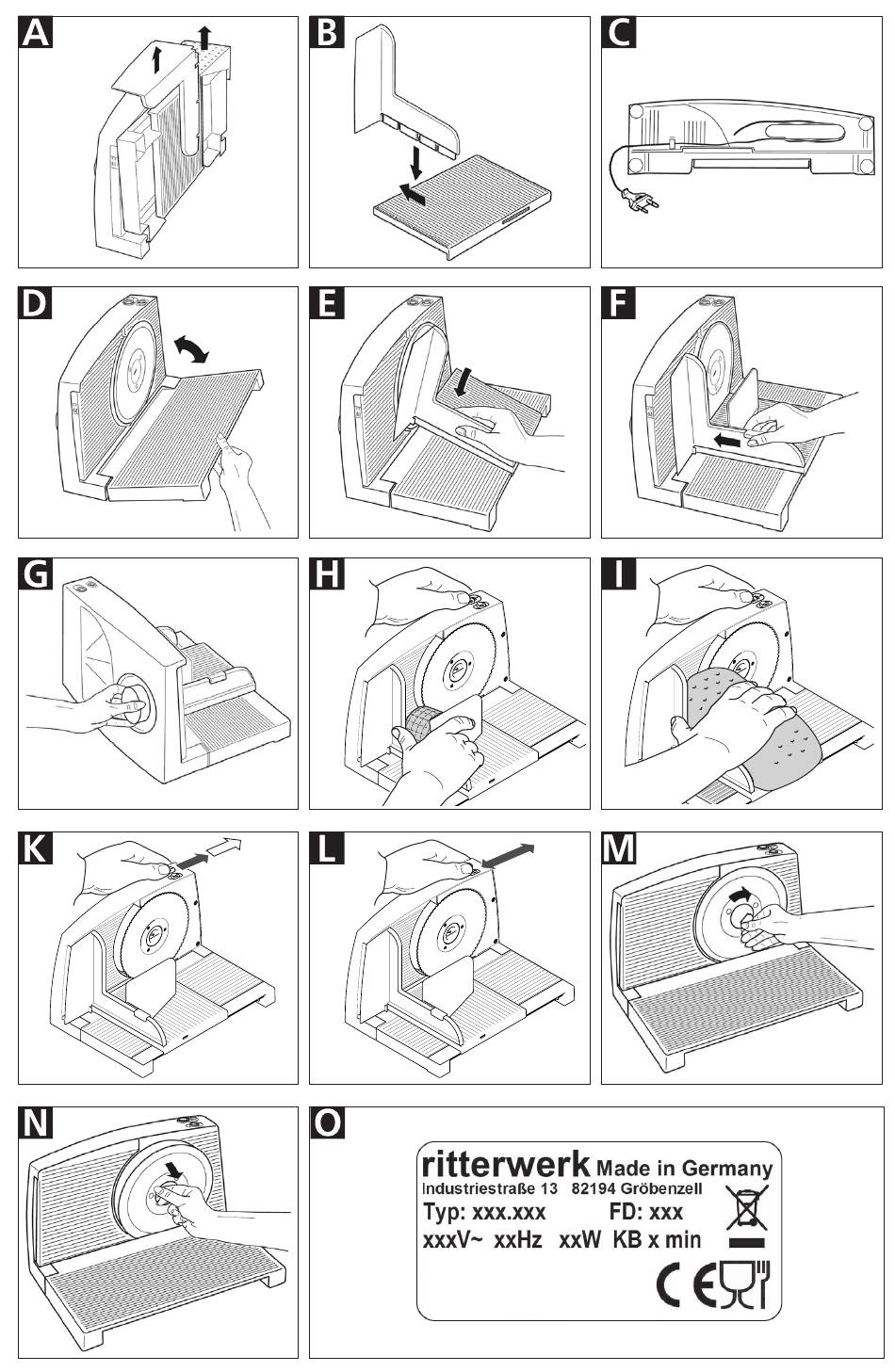 A

B

C

D

E

F

G

H

I

K

L

M

N

O

ritterwerk Made in Germany
Industriestraße 13 82194 Gröbenzell
Typ: xxx.xxx FD: xxx
xxxV~ xxHz xxW KB x min
CE