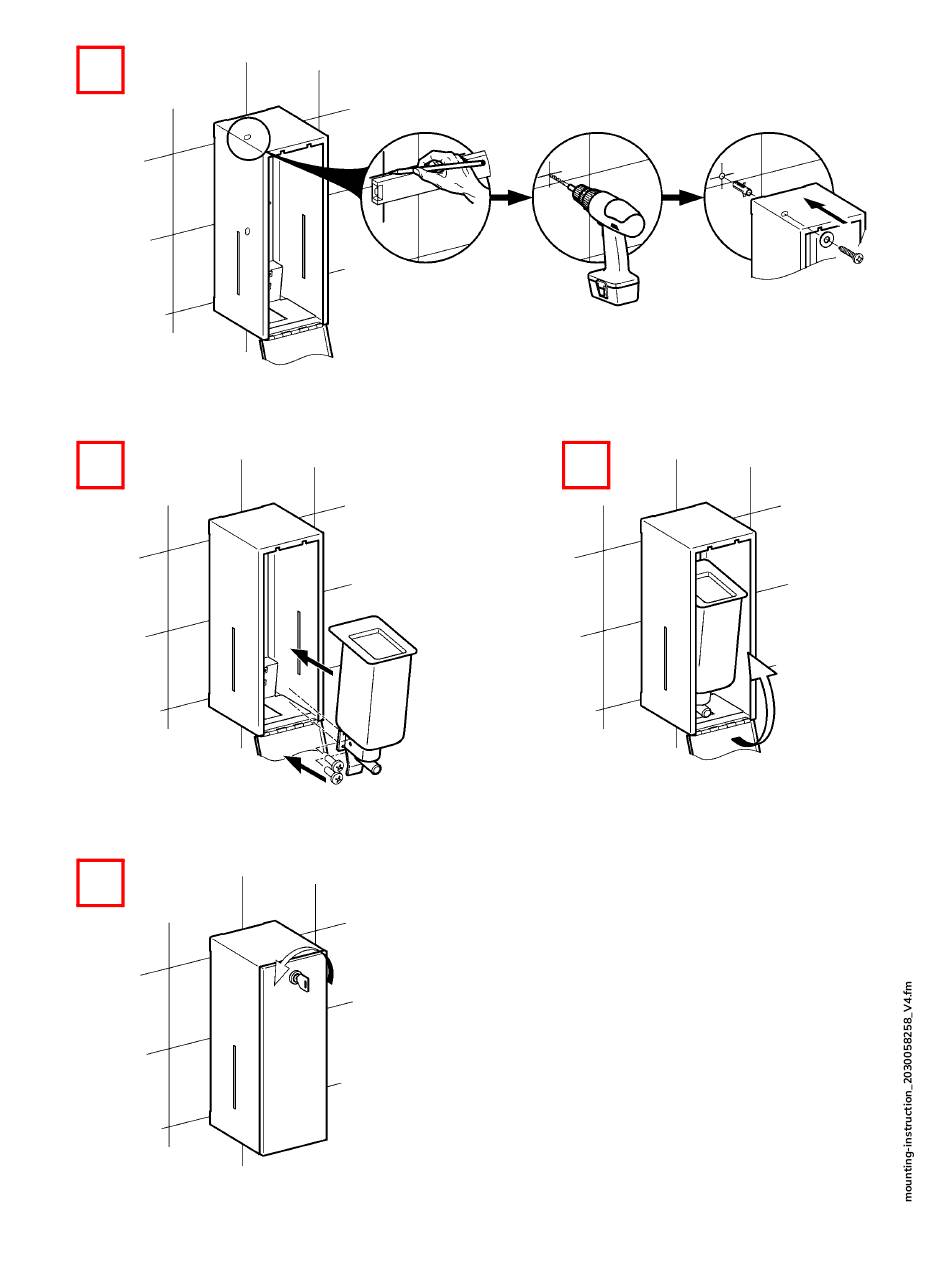 mounting-instruction_2030058258_V4.fm