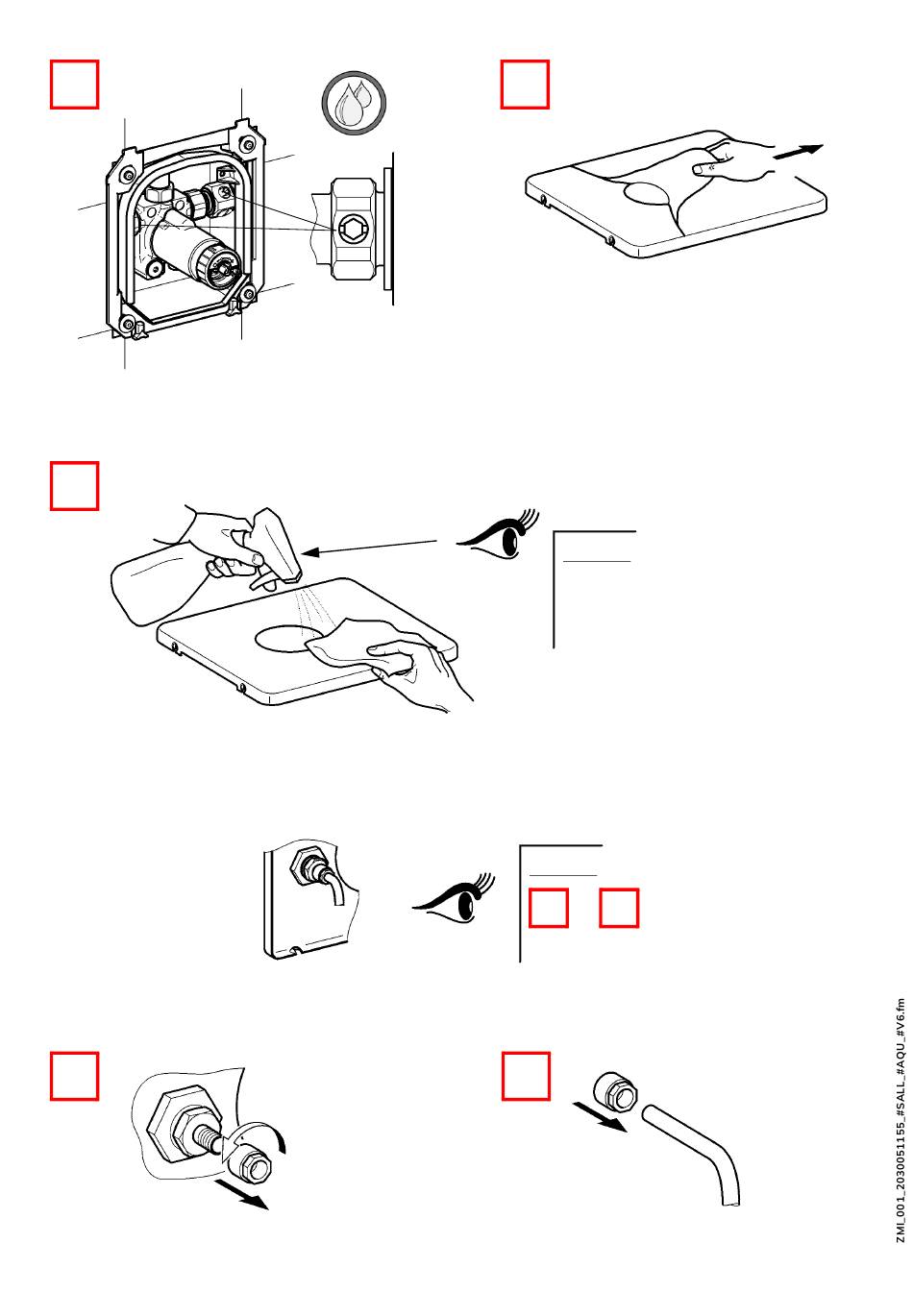 ZMI_001_2030051155_#SALL_#AQU_#V6.fm