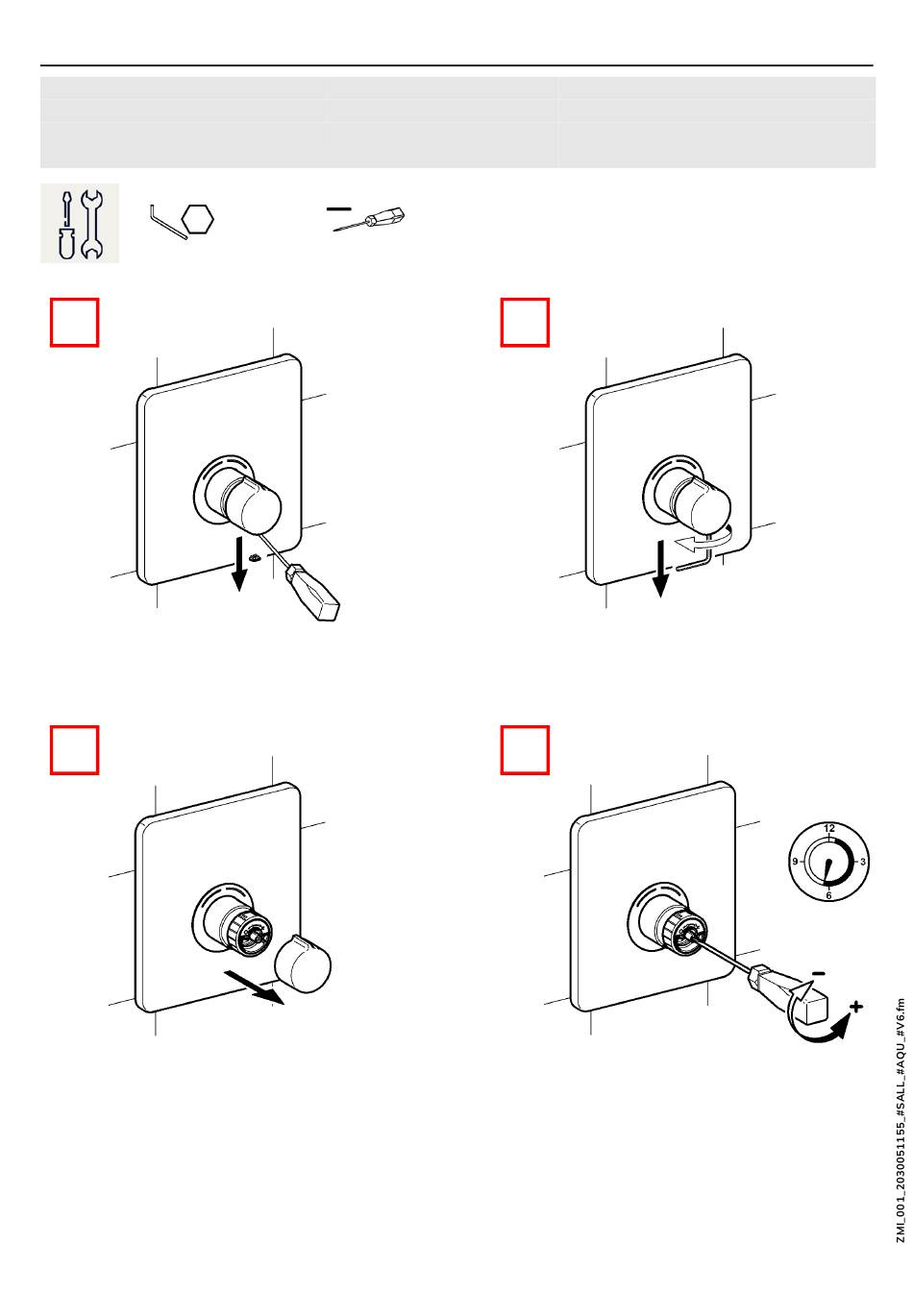 12
9
3
6
−
+

ZMI_001_2030051155_#SALL_#AQU_#V6.fm