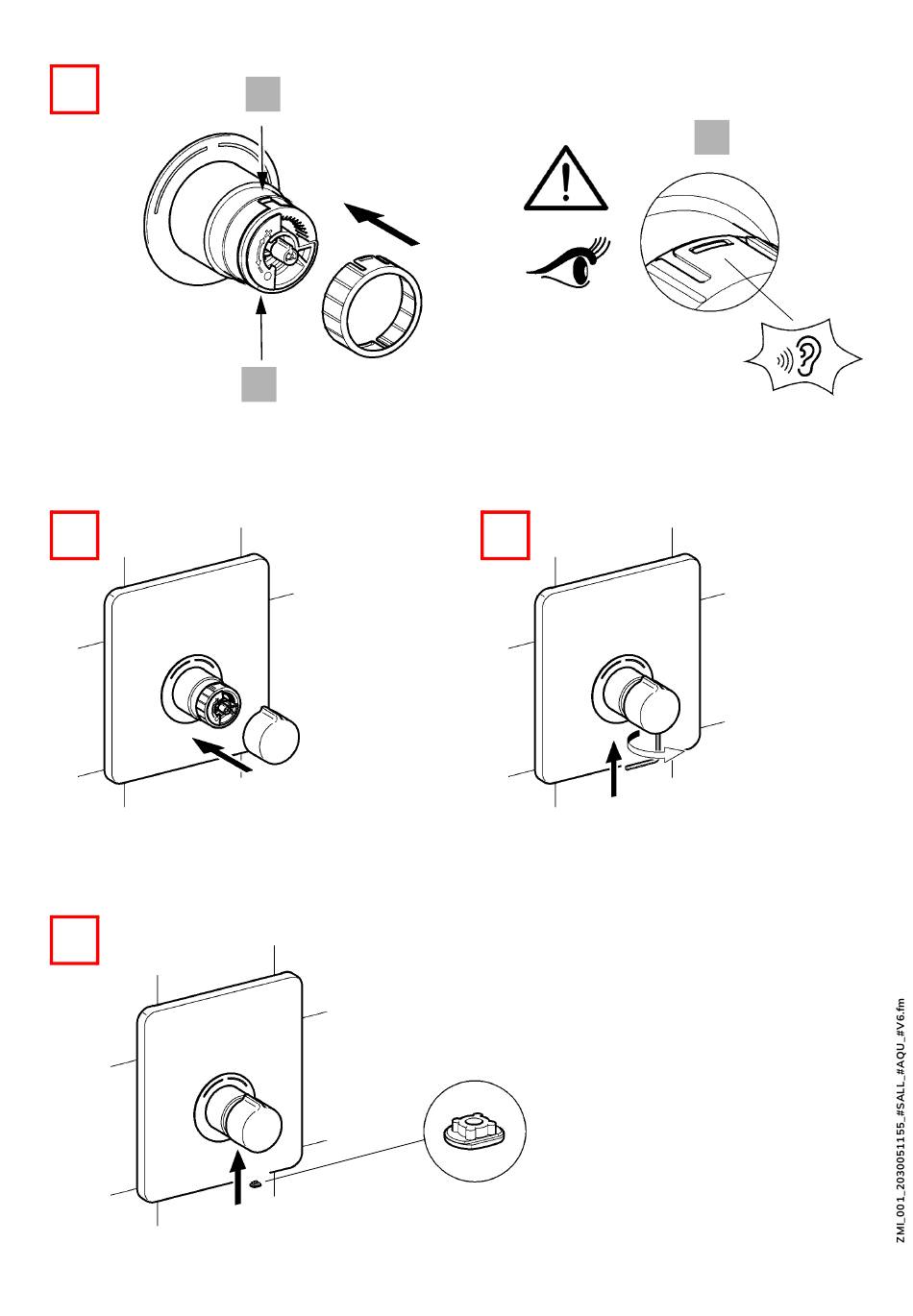 ZMI_001_2030051155_#SALL_#AQU_#V6.fm