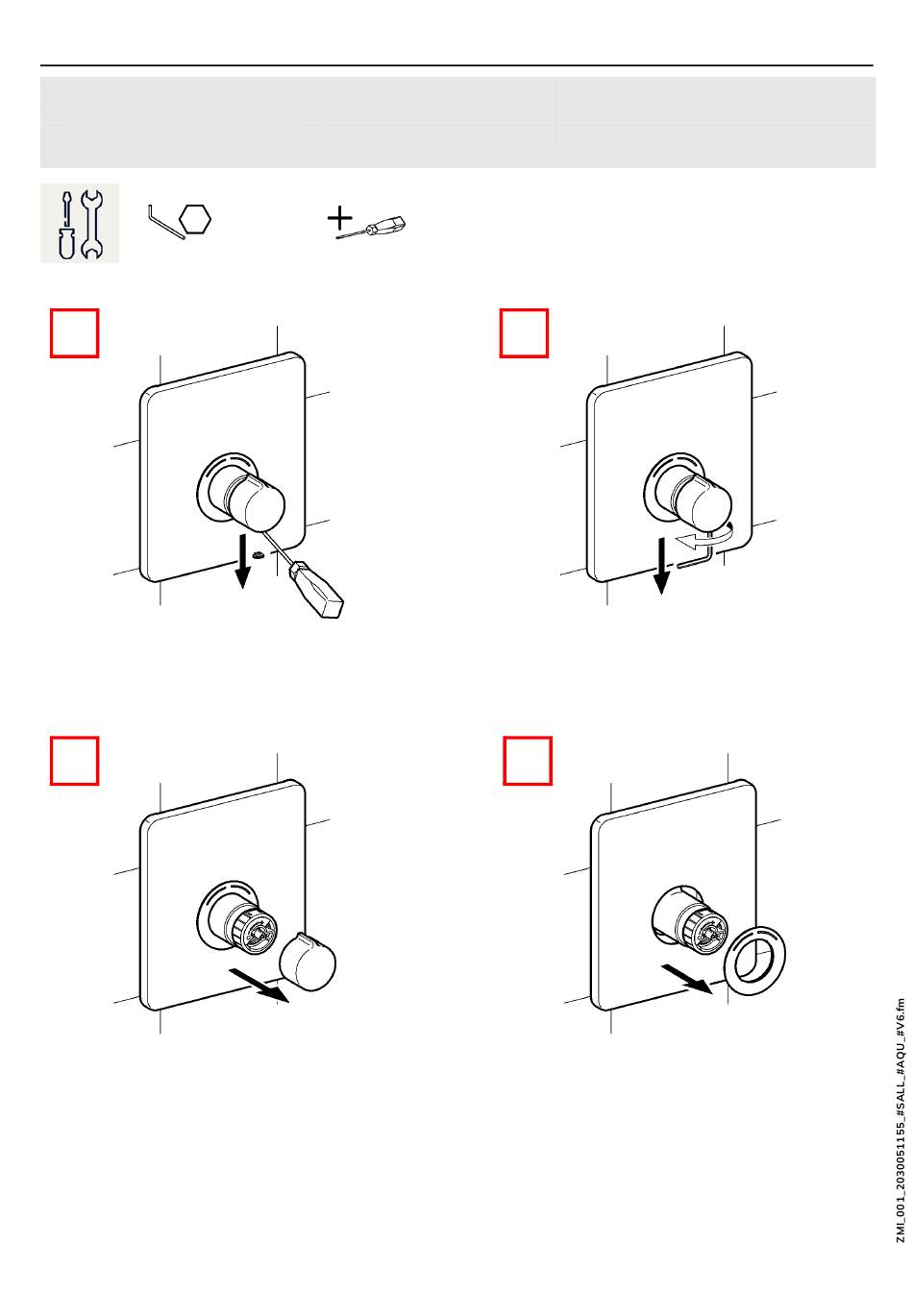 ZMI_001_2030051155_#SALL_#AQU_#V6.fm