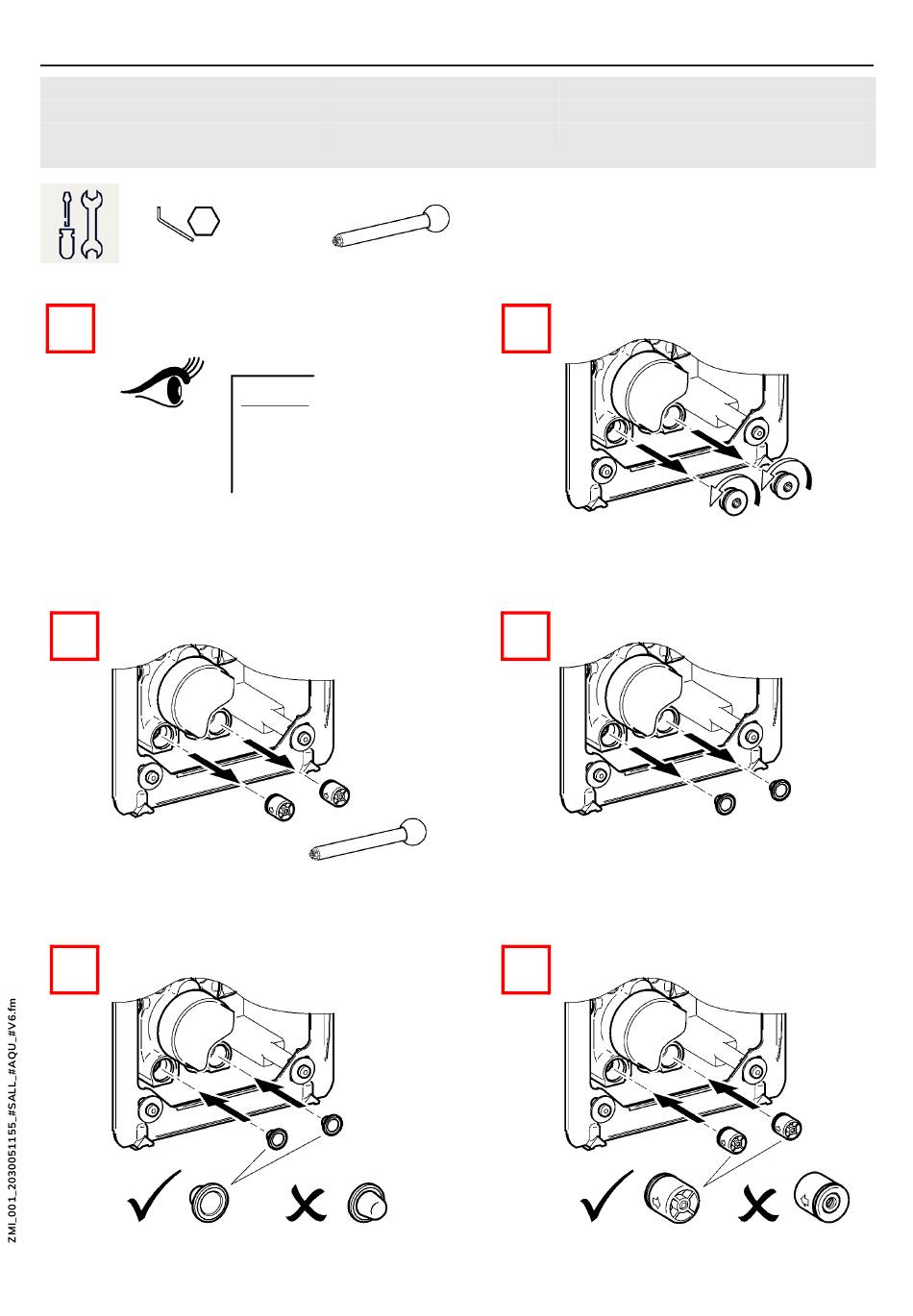 ZMI_001_2030051155_#SALL_#AQU_#V6.fm