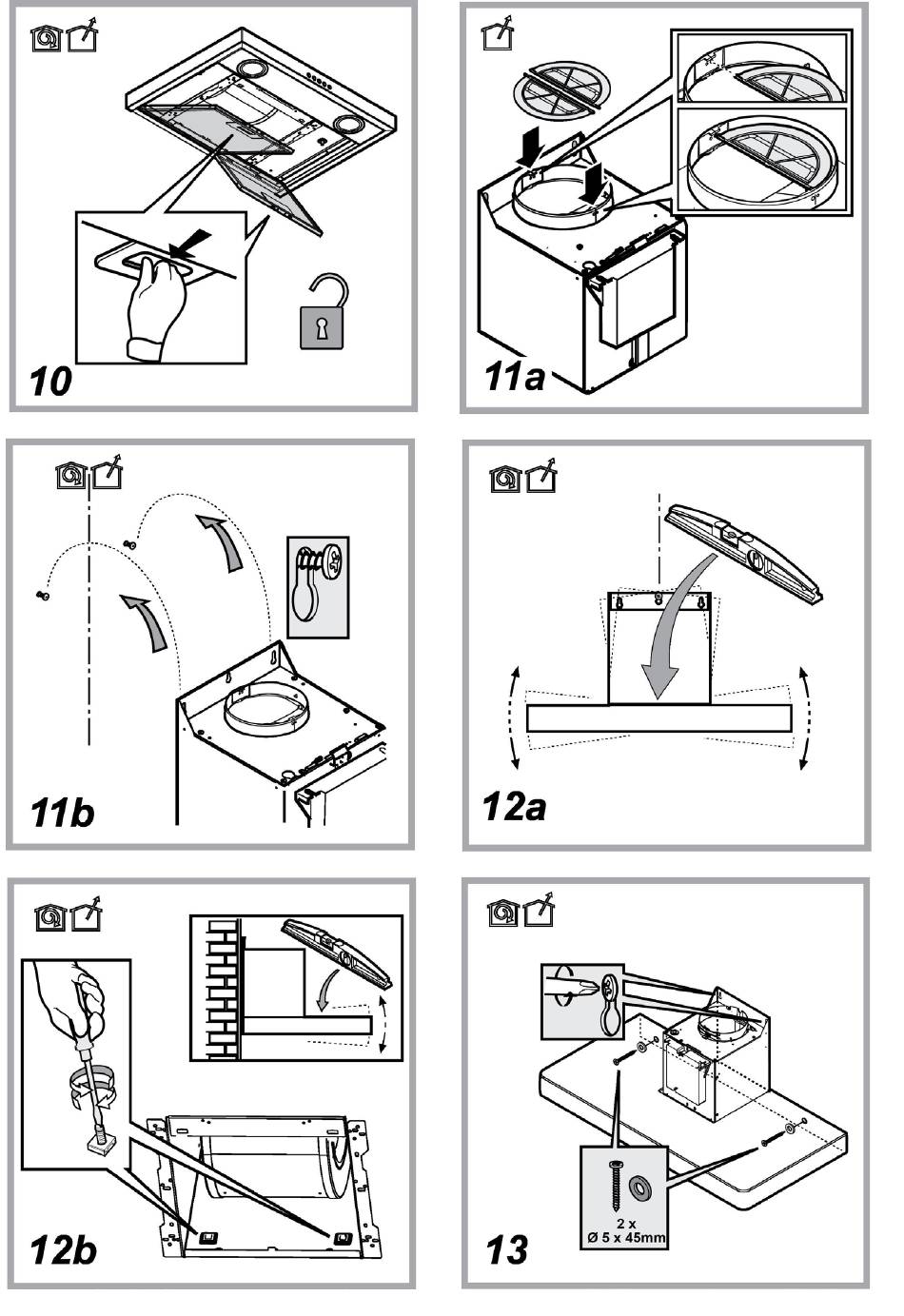 10

11a

11b

12a

12b

2 x
Ø 5 x 45mm

13