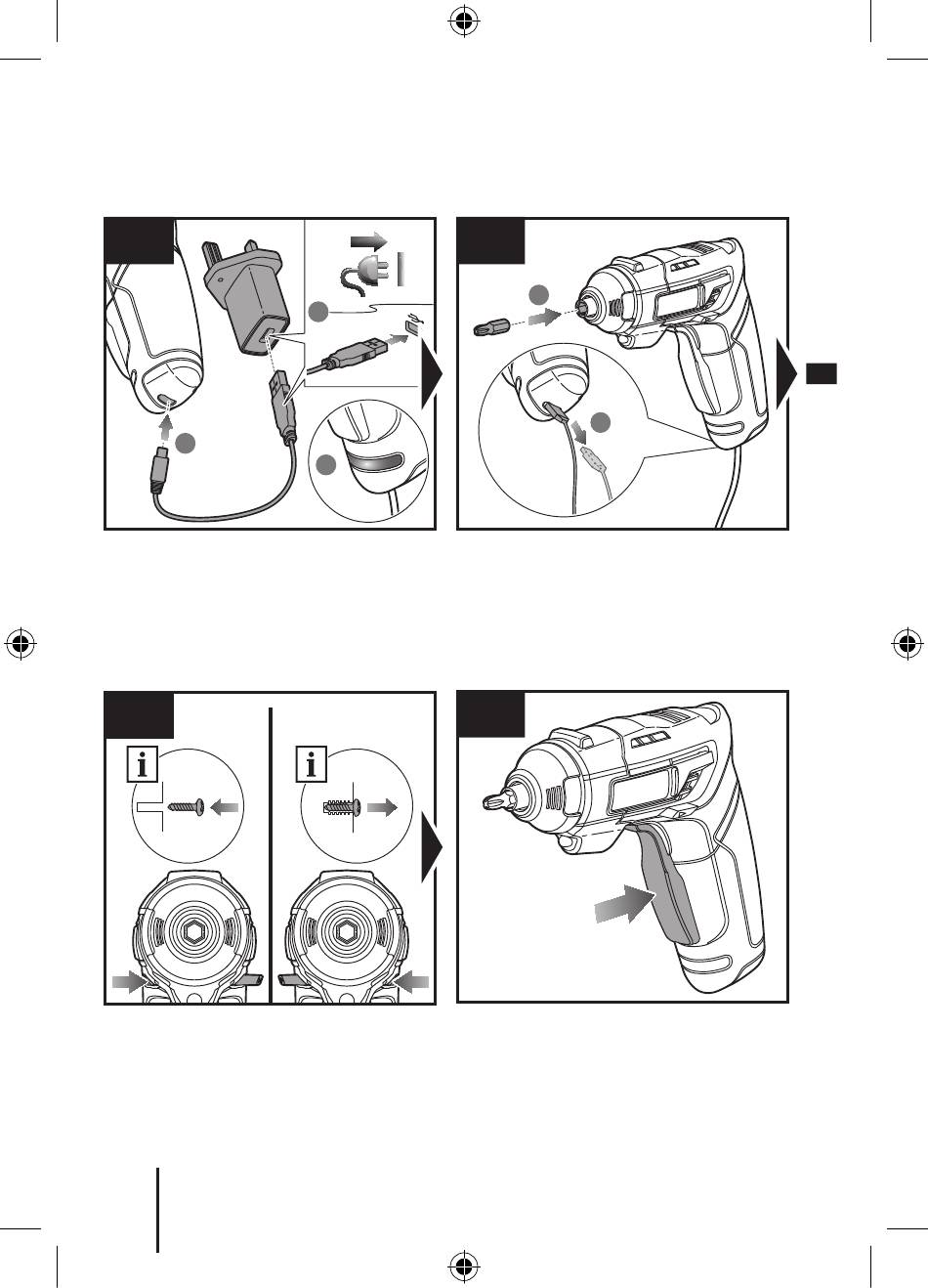 i

i