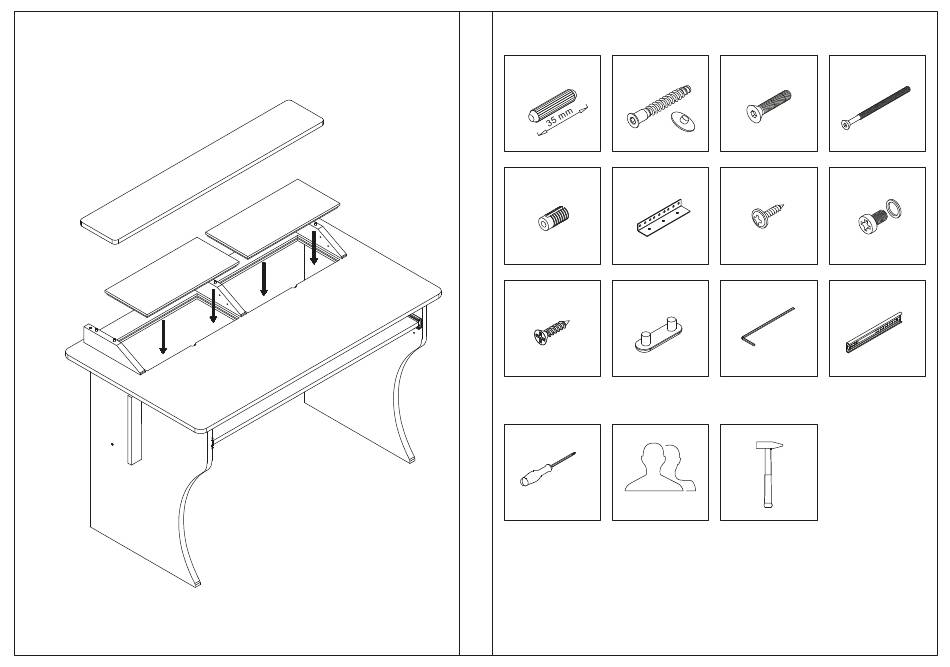 35 mm