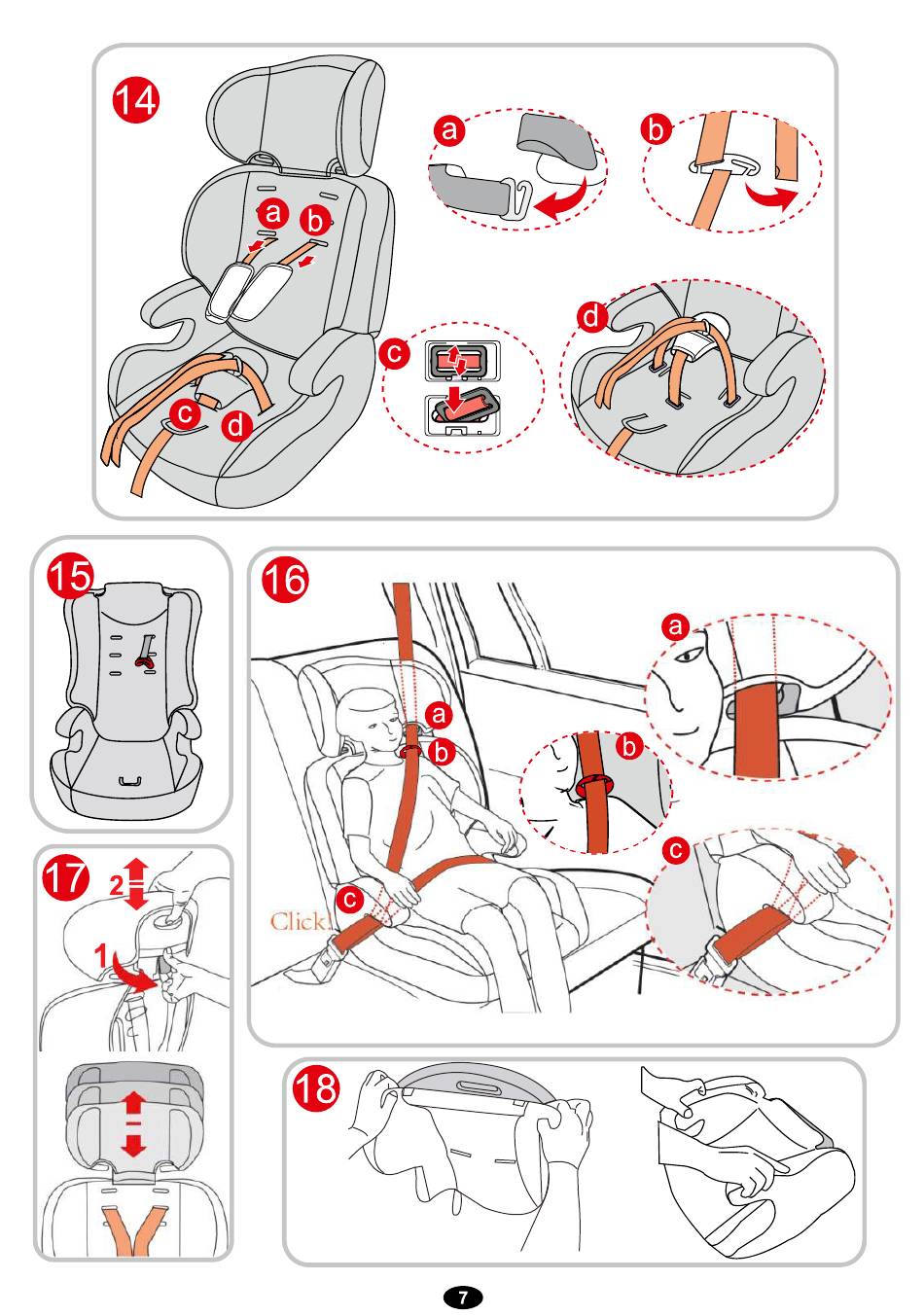 14

a

b

c

d

a

b

c

d

15

16

a

b

c

Click!

a

b

c

17

2

1

18

7