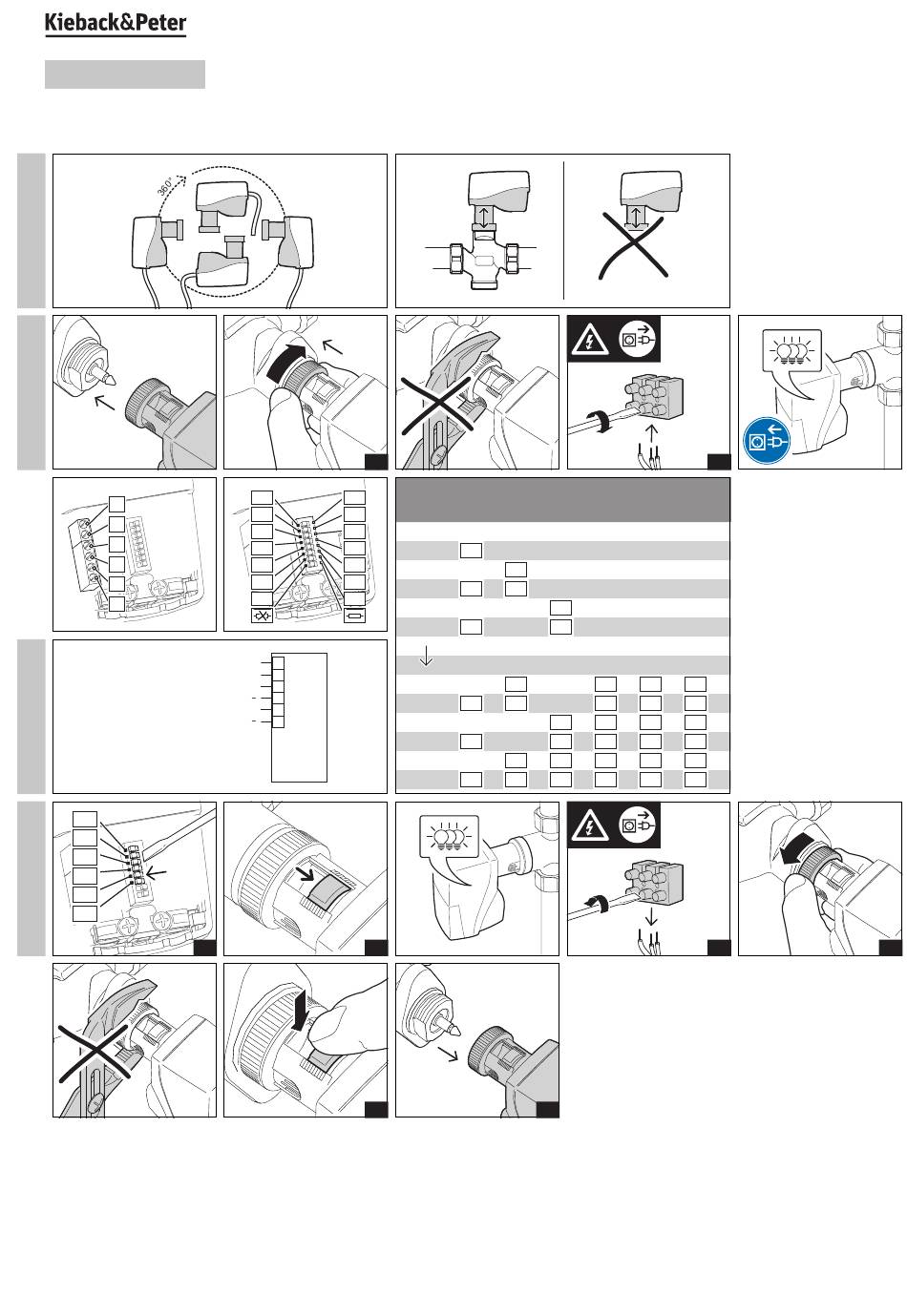 Kieback&Peter

360°