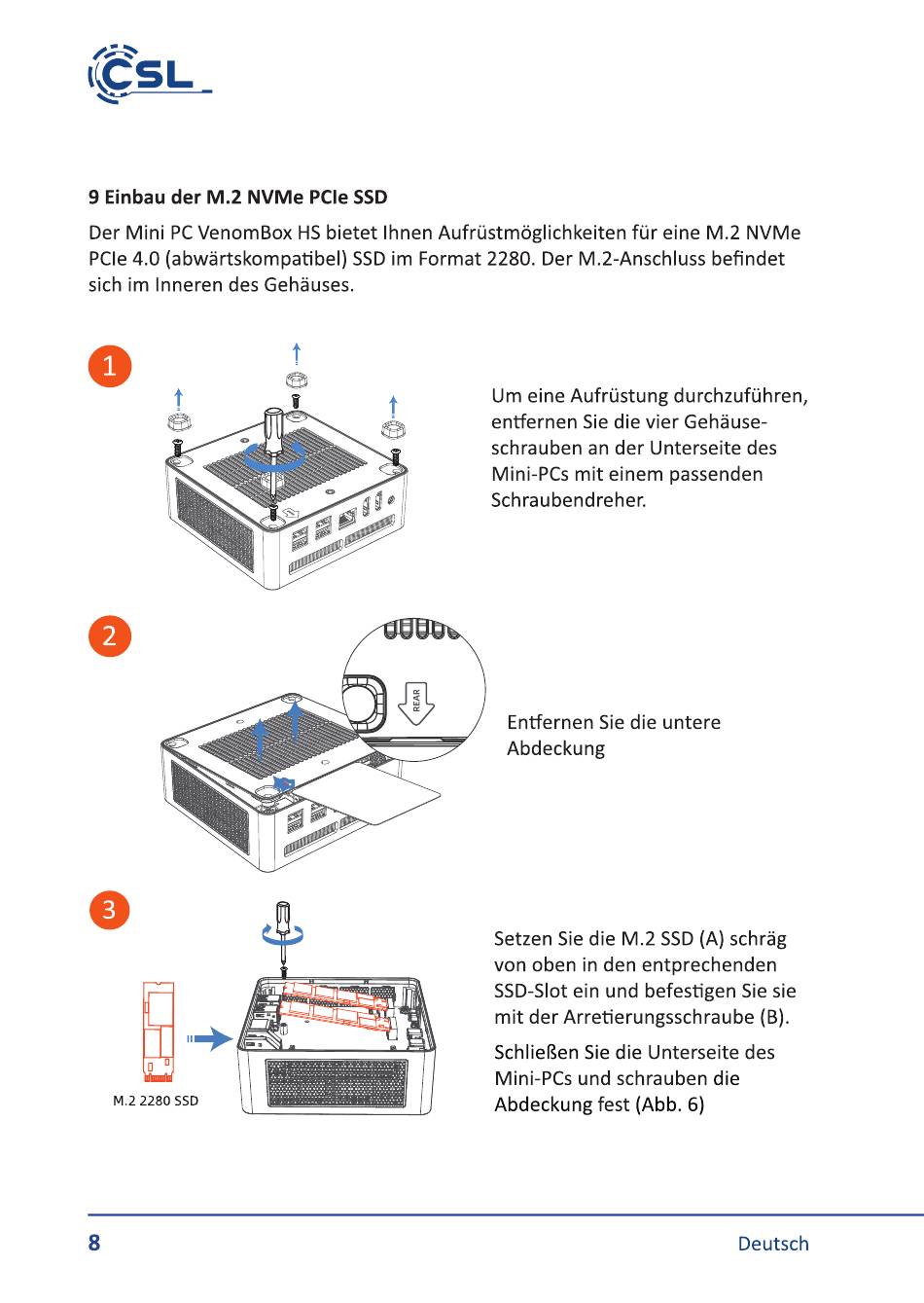 CSL

9 Einbau der M.2 NVMe PCIe SSD

Der Mini PC VenomBox HS bietet Ihnen Aufrüstmöglichkeiten für eine M.2 NVMe PCIe 4.0 (abwärtskompatibel) SSD im Format 2280. Der M.2-Anschluss befindet sich im Inneren des Gehäuses.

1

Um eine Aufrüstung durchzuführen, entfernen Sie die vier Gehäuseschrauben an der Unterseite des Mini-PCs mit einem passenden Schraubendreher.

2

REAR

Entfernen Sie die untere Abdeckung

3

M.2 2280 SSD

Setzen Sie die M.2 SSD (A) schräg von oben in den entprechenden SSD-Slot ein und befestigen Sie sie mit der Arretierungsschraube (B).

Schließen Sie die Unterseite des Mini-PCs und schrauben die Abdeckung fest (Abb. 6)

8

Deutsch