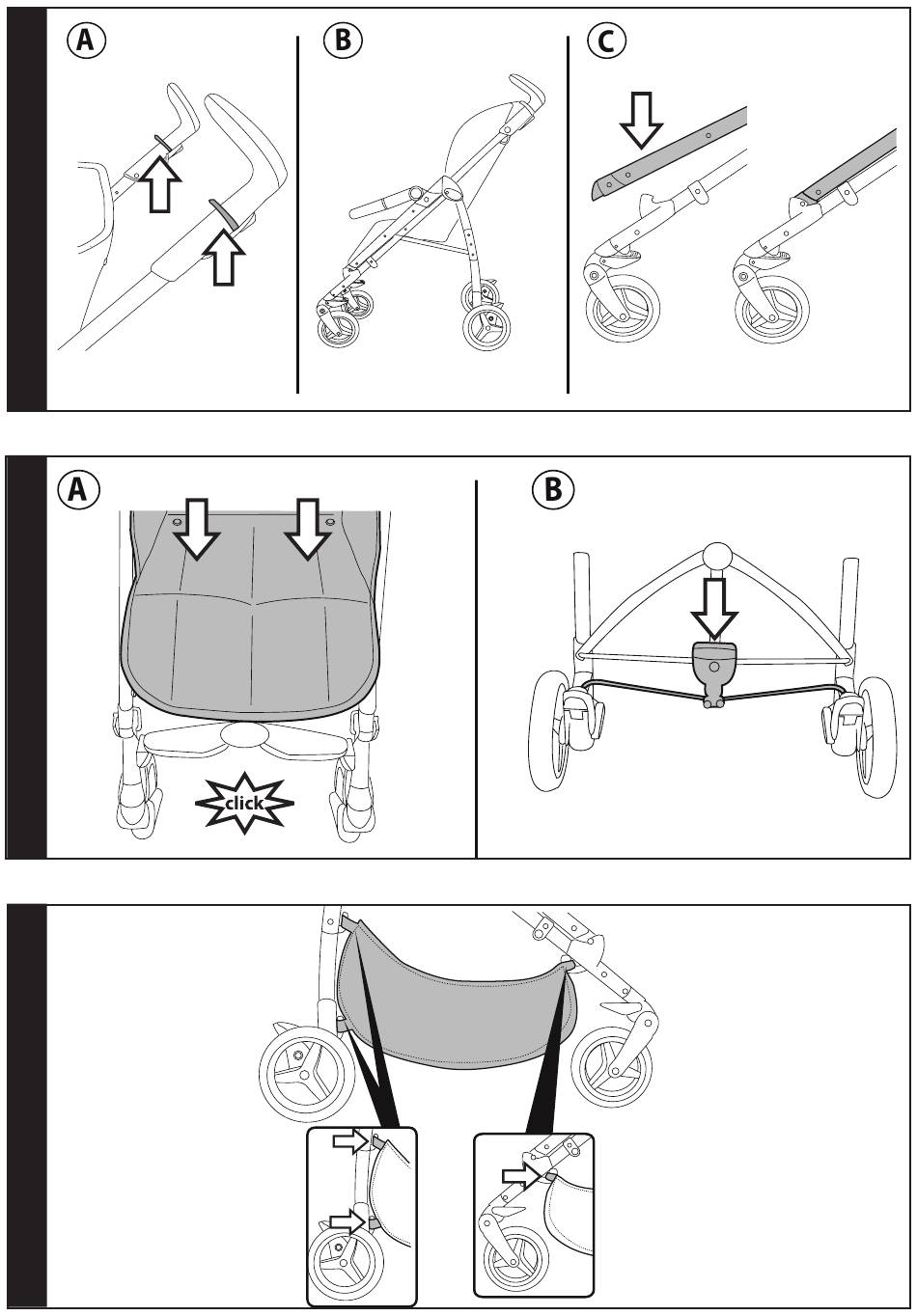 A
B
C

A
click
B