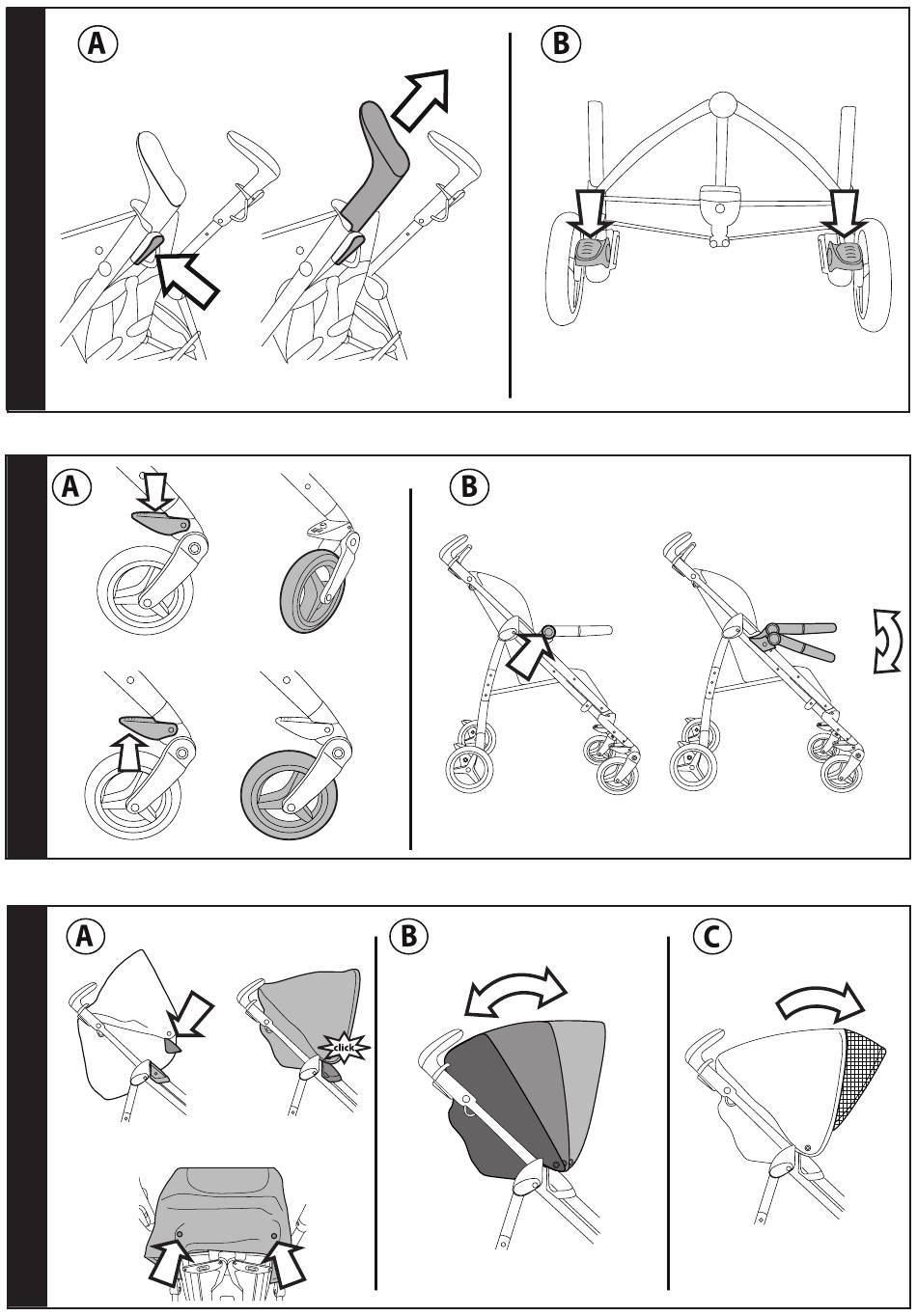 A

B

A

B

A

click

B

C