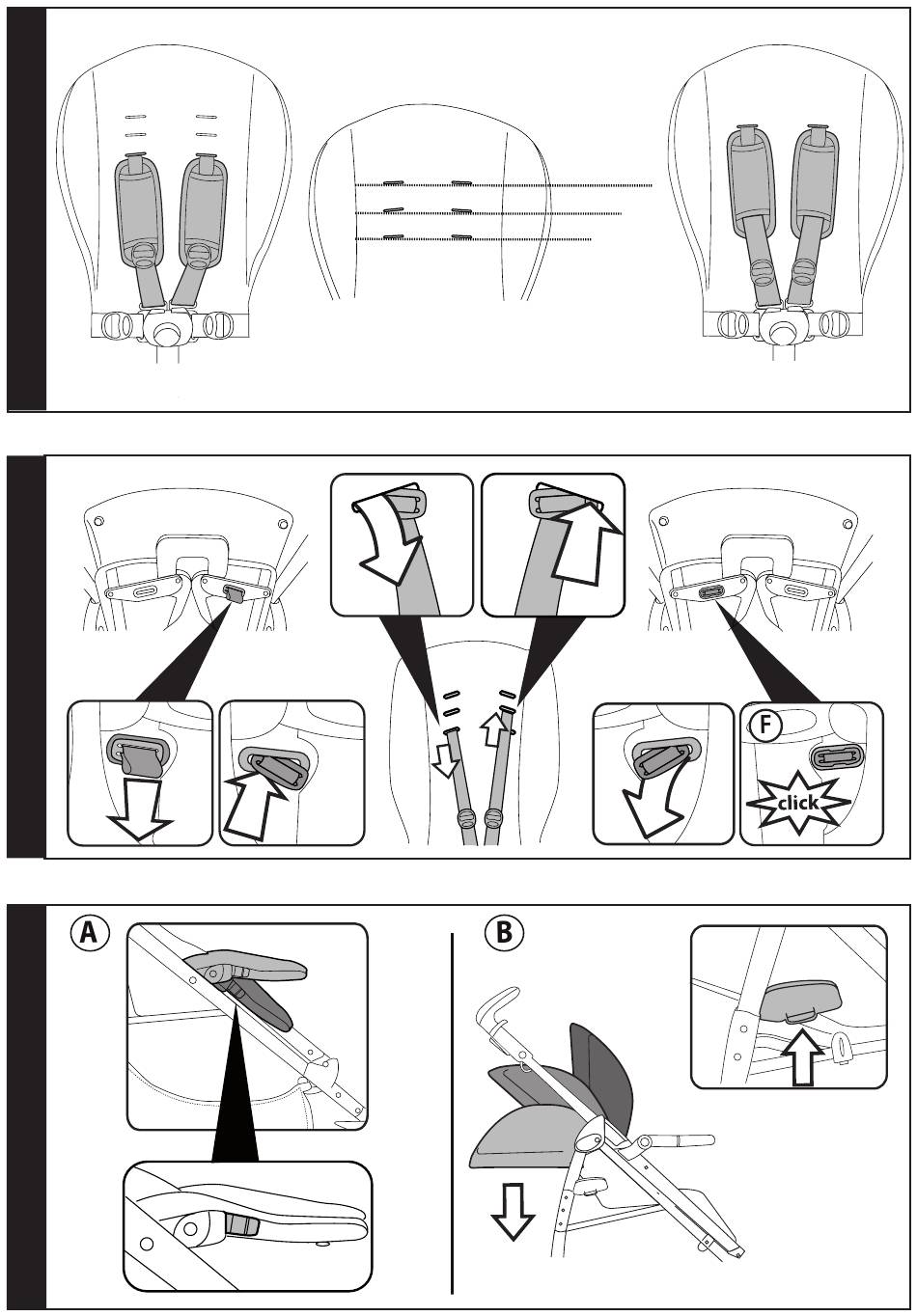 F

click

A

B