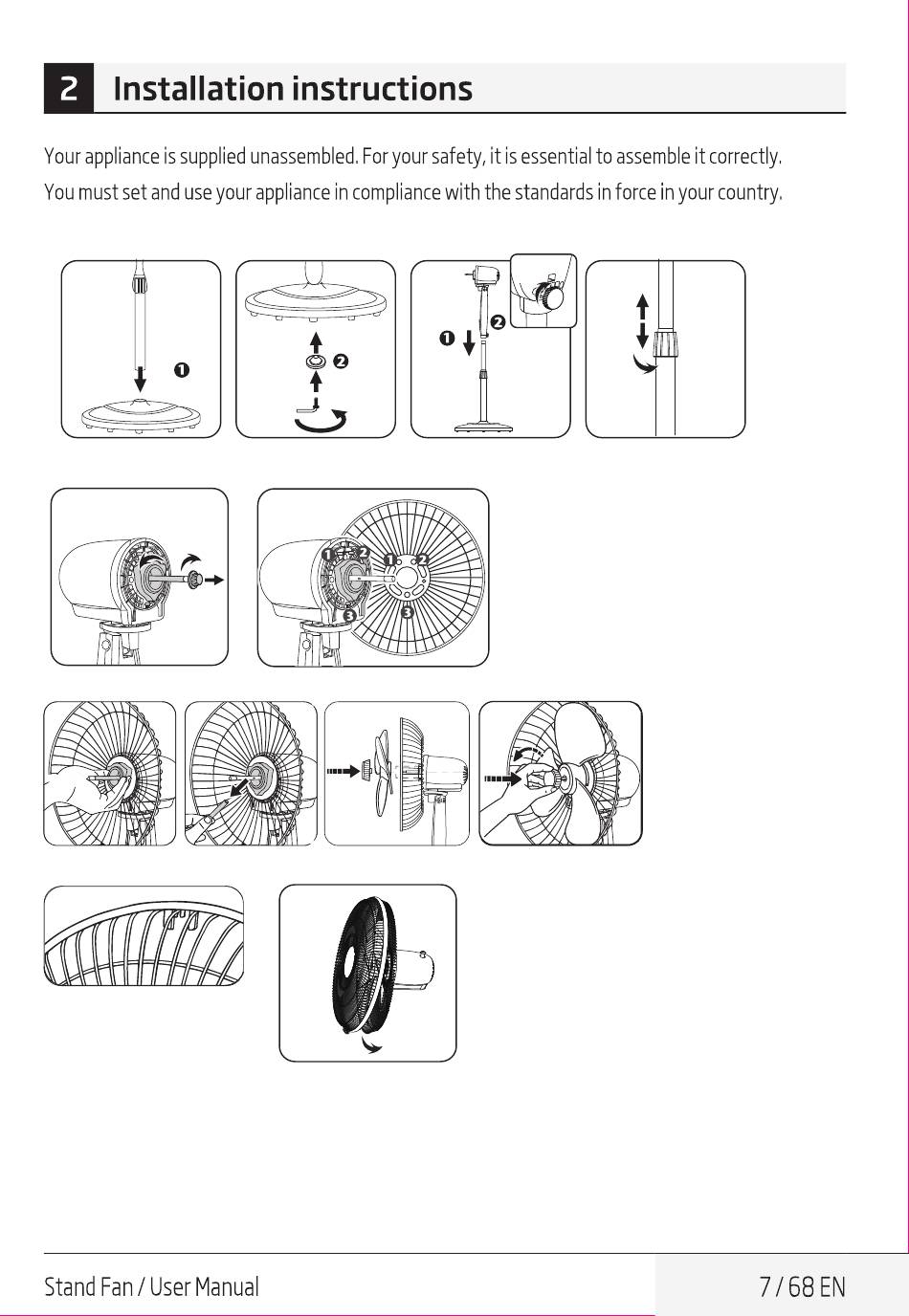 2 Installation instructions

Your appliance is supplied unassembled. For your safety, it is essential to assemble it correctly.

You must set and use your appliance in compliance with the standards in force in your country.

1

2

1 2

1 2 1 2

3 3

Stand Fan / User Manual

7 / 68 EN