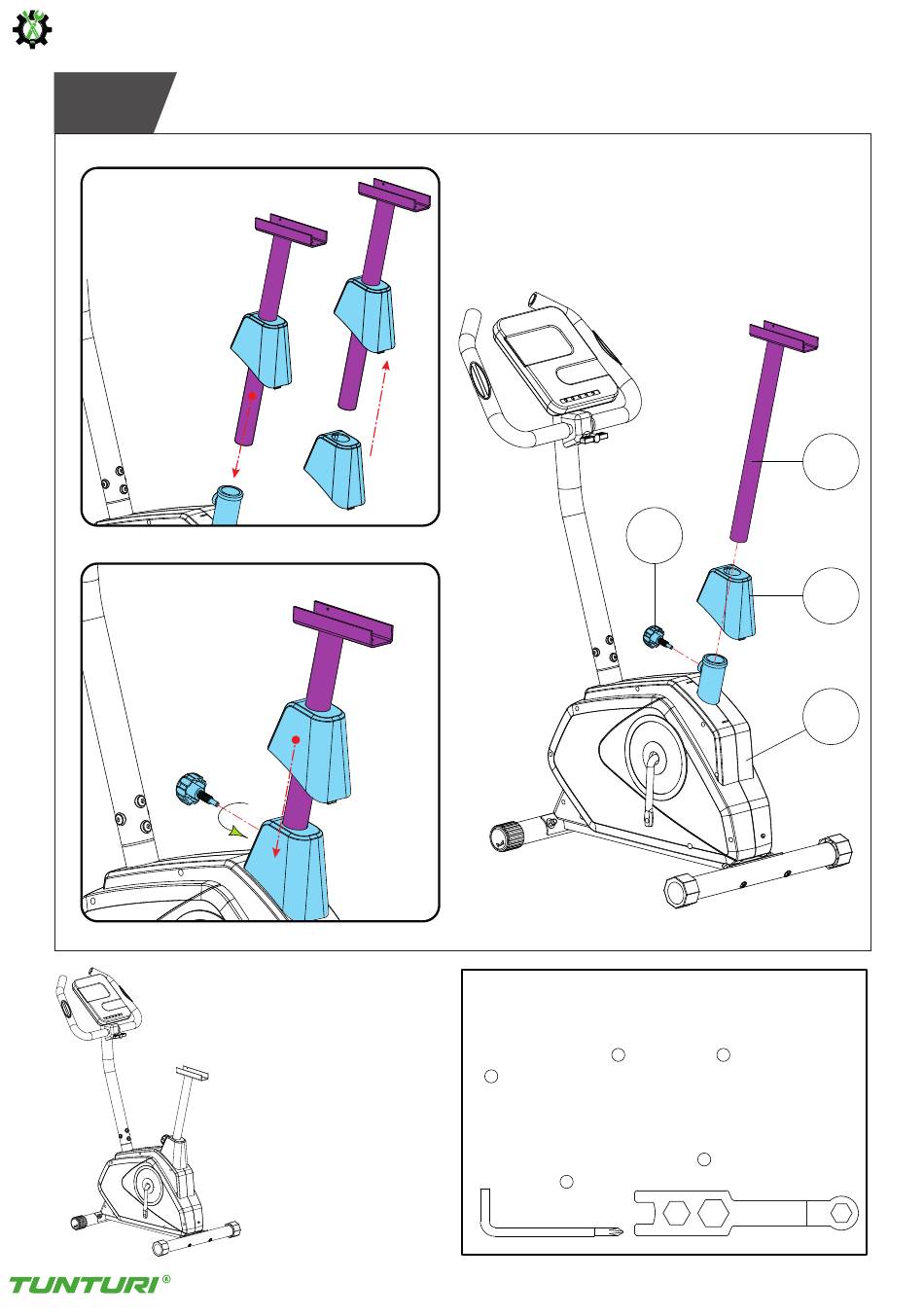 TUNTURI®