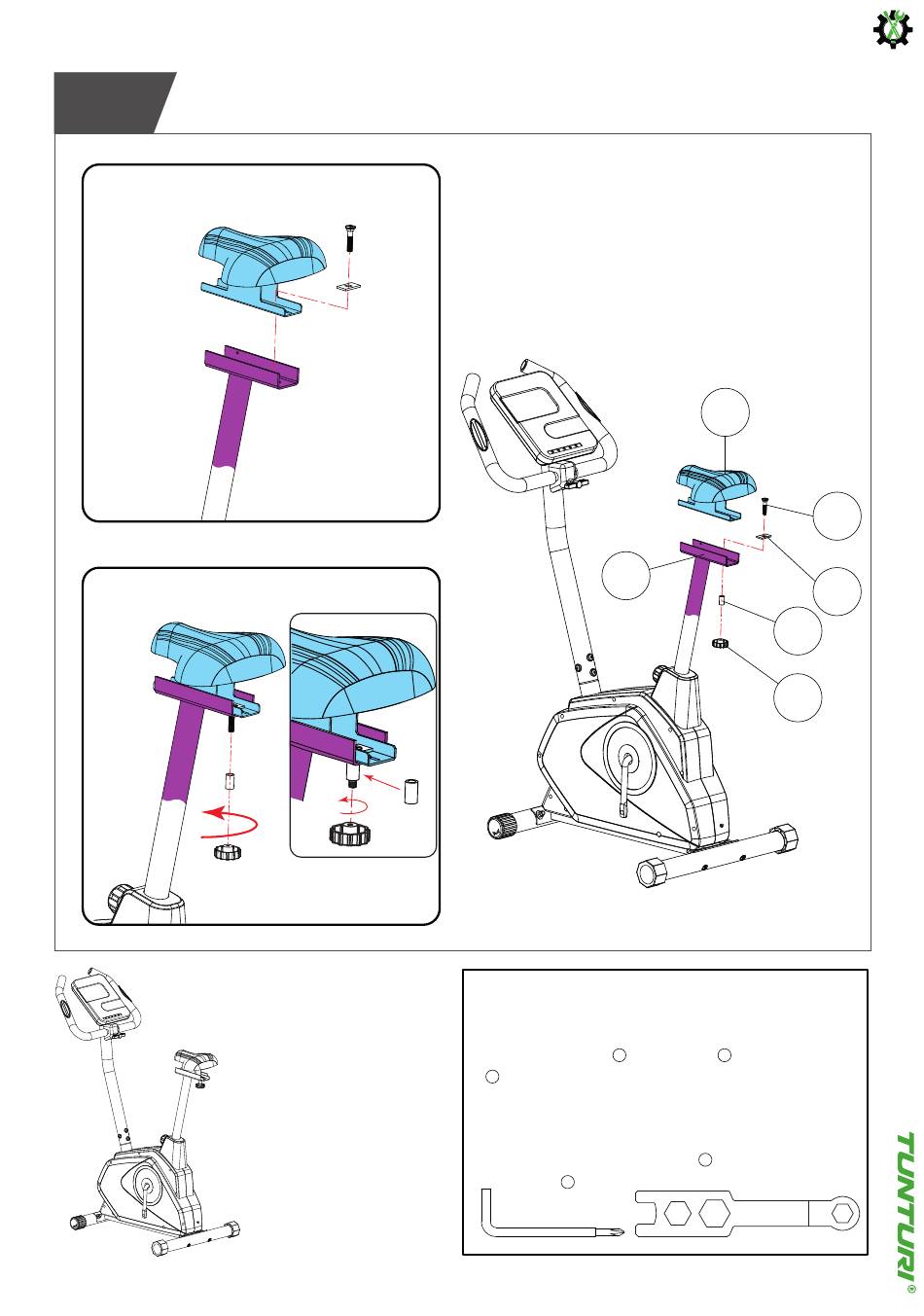 TUNTURI®