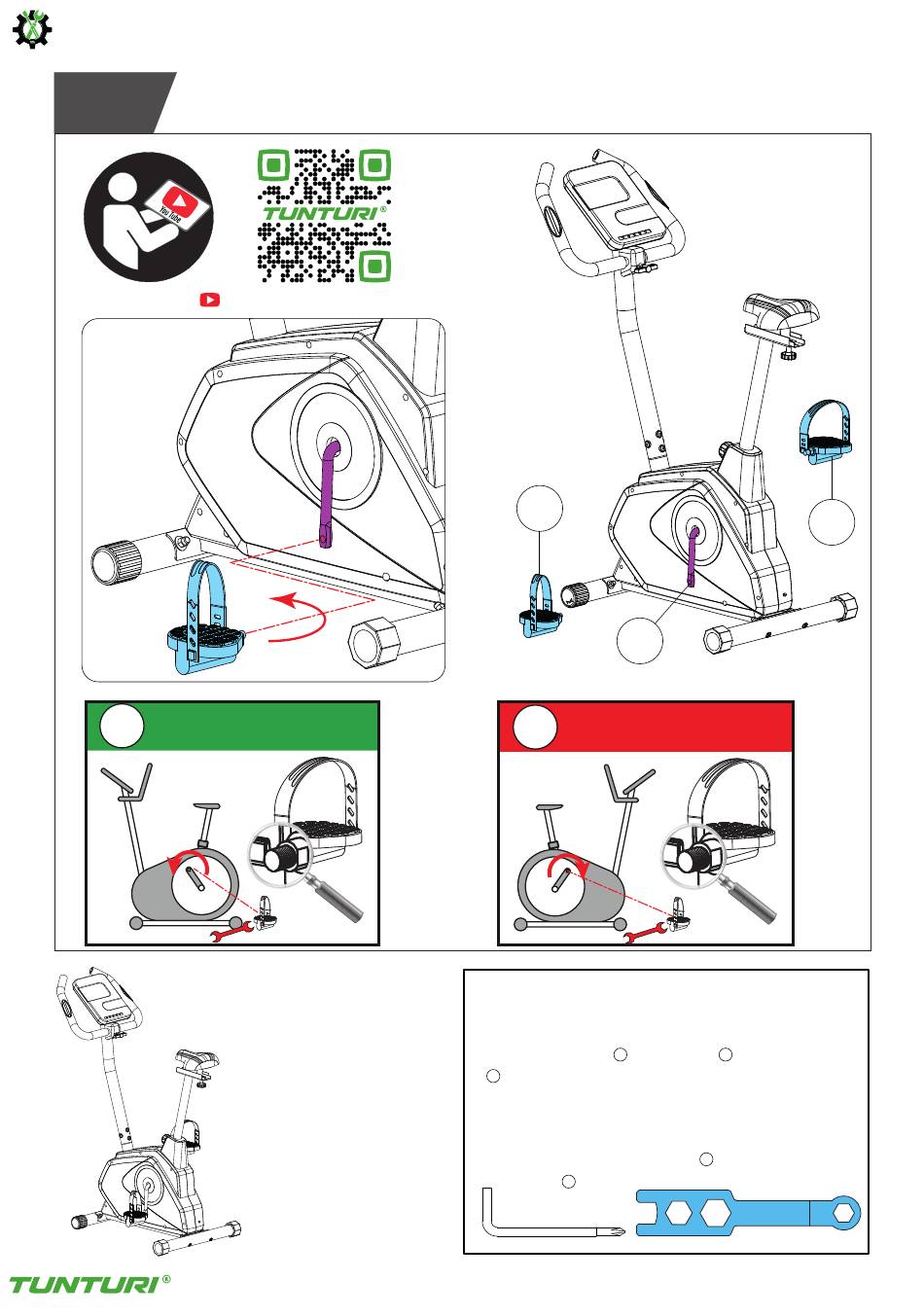 You Tube

TUNTURI®

TUNTURI®