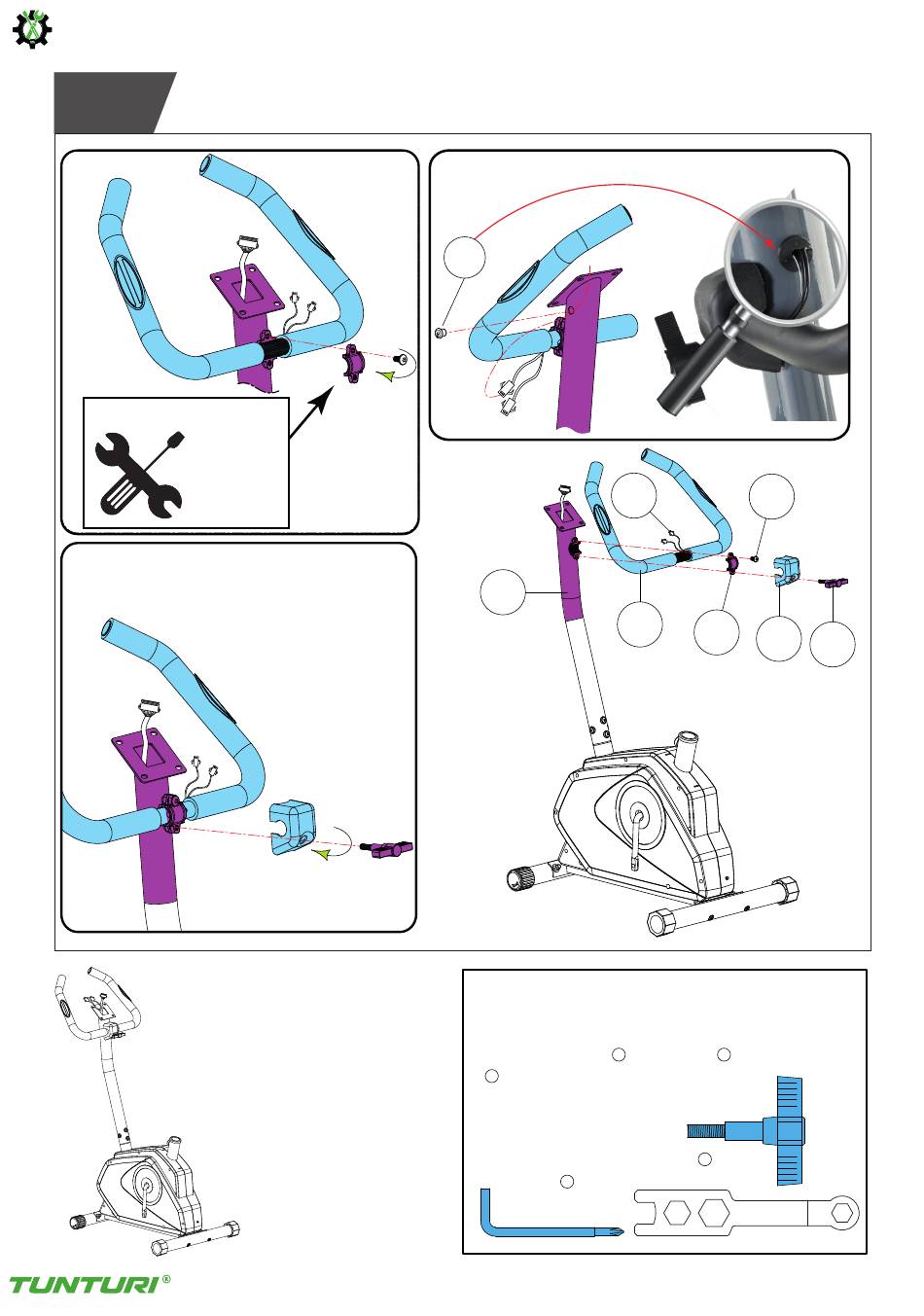 TUNTURI®