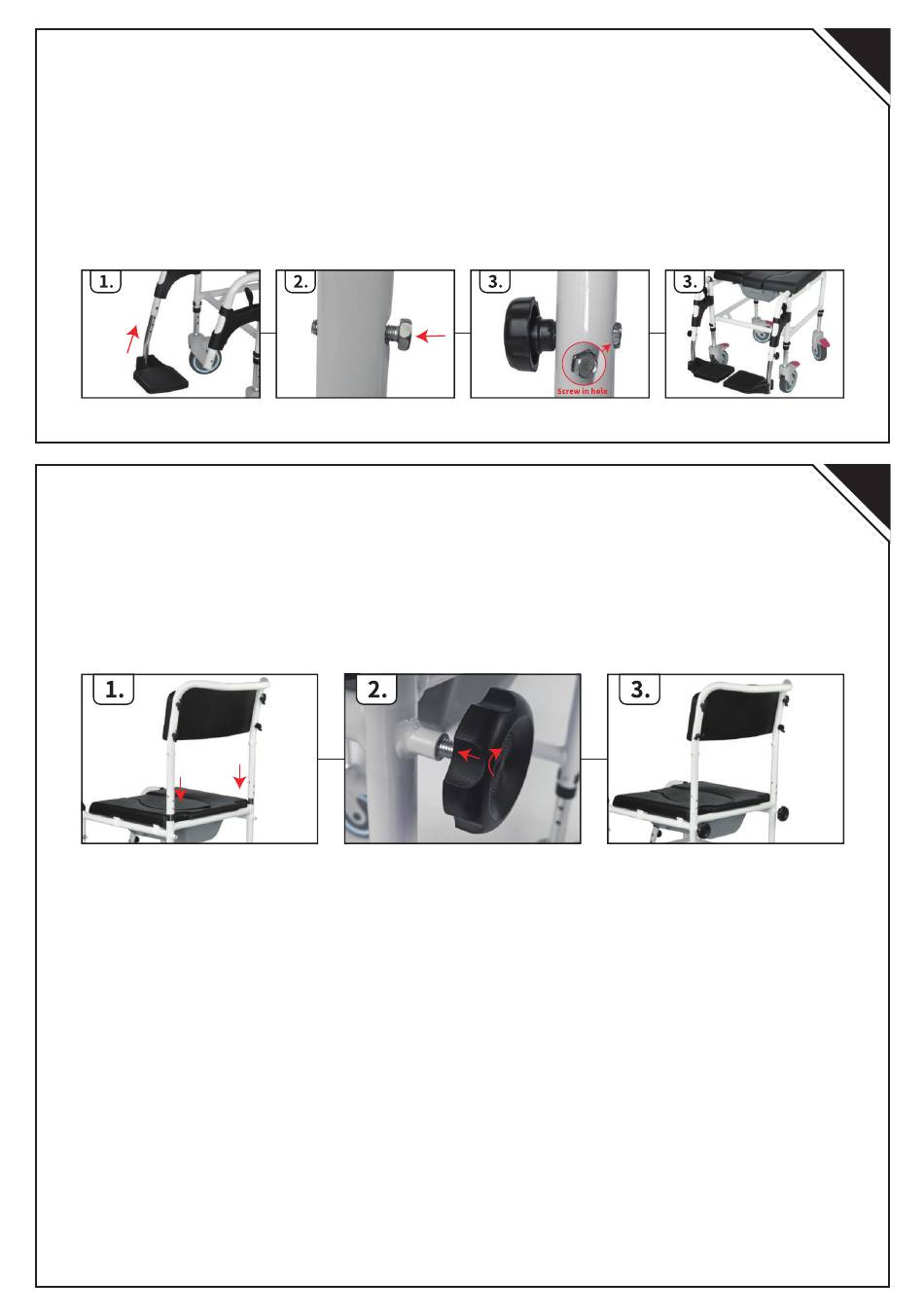 1.

2.

3.

Screw in hole

3.

1.

2.

3.