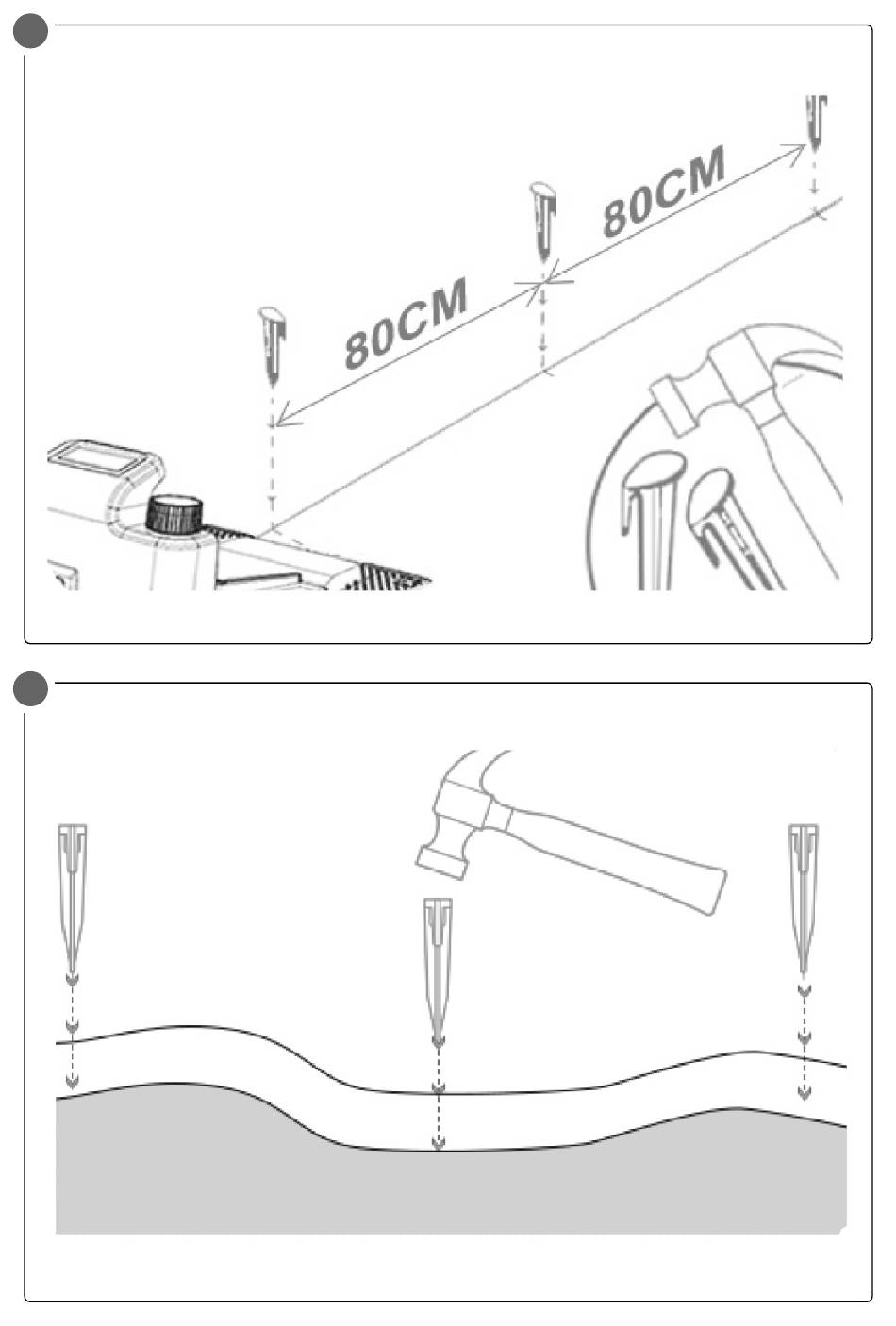 80CM

80CM