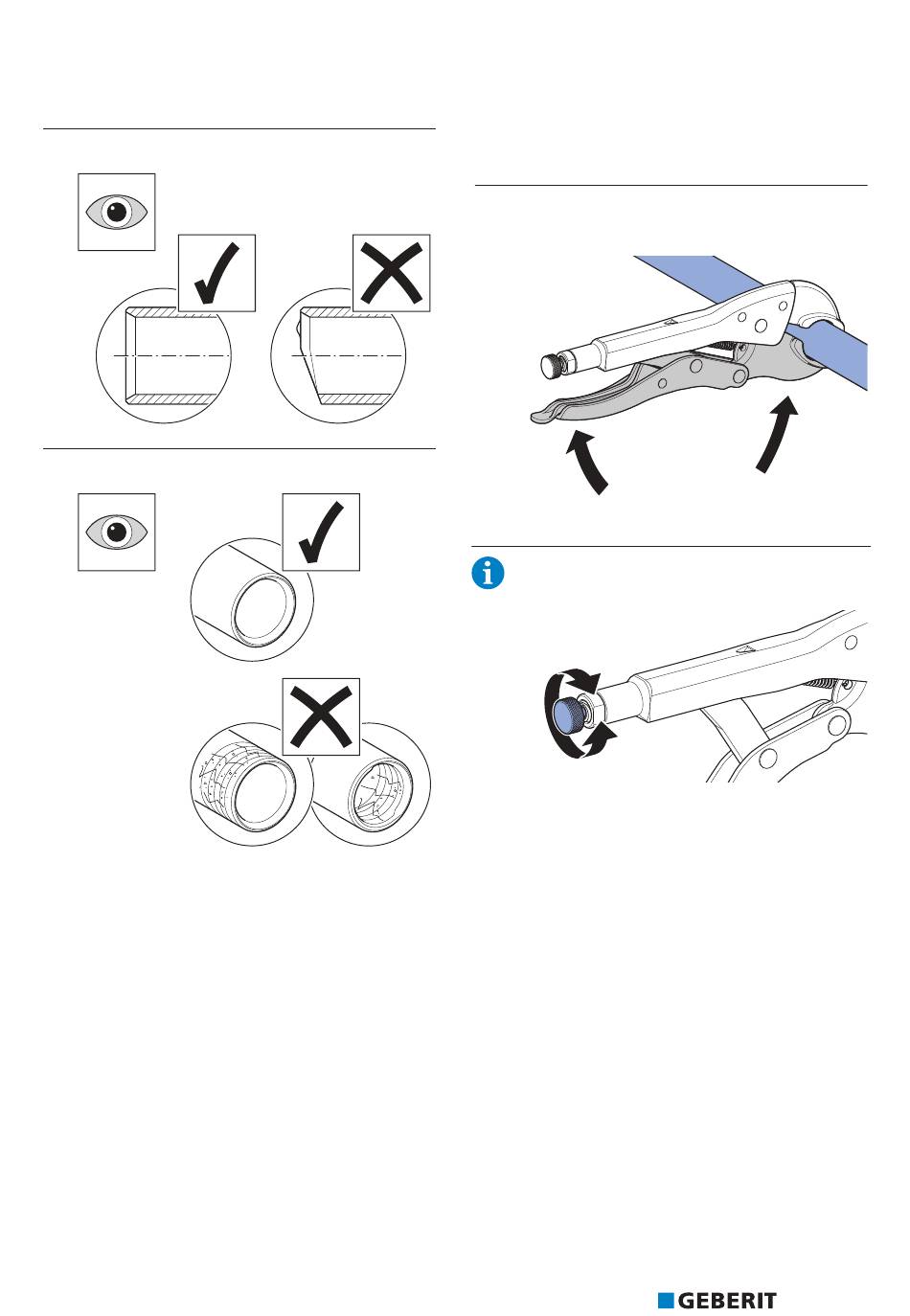 GEBERIT