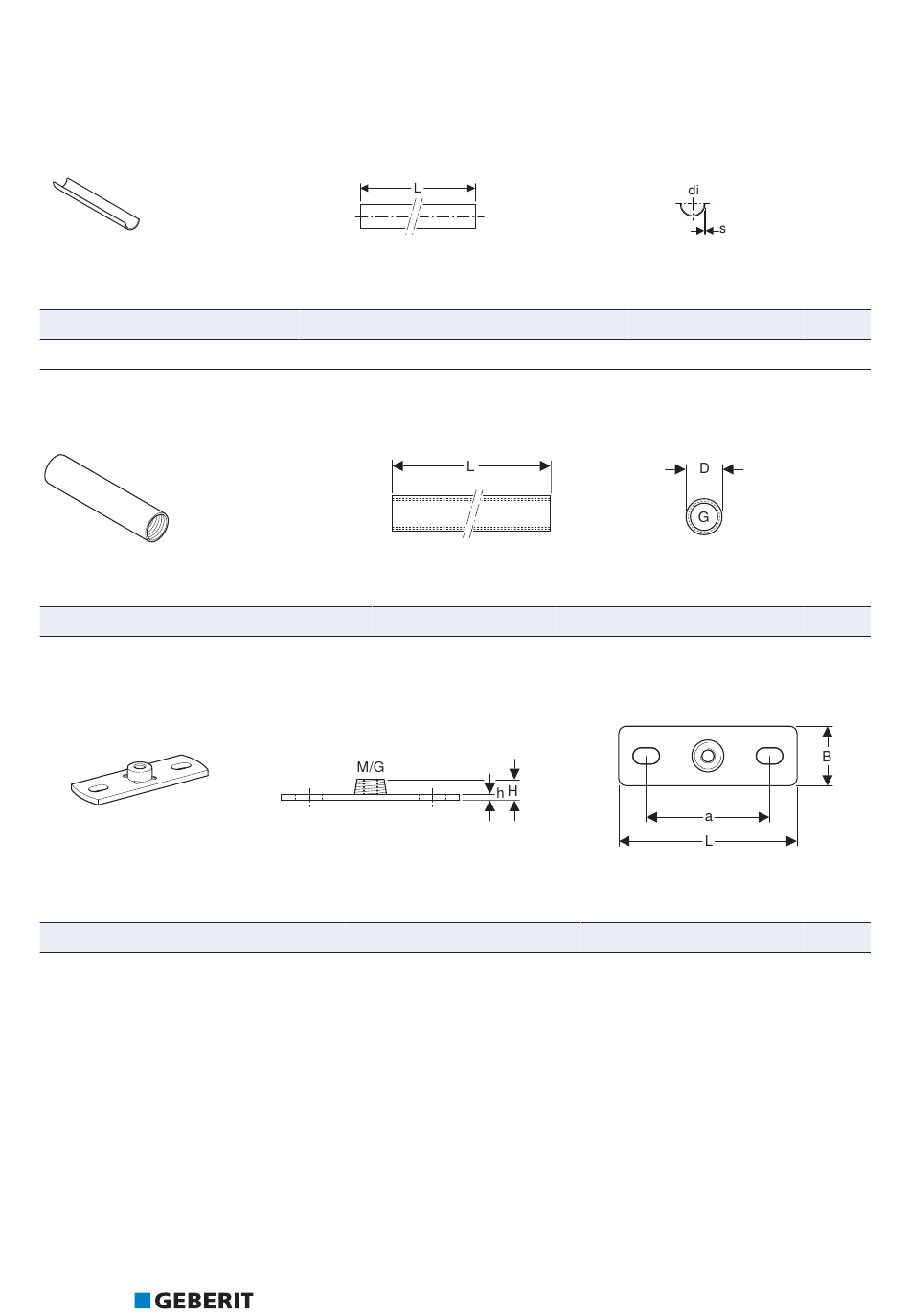 L

di

s

L

D

G

M/G

h H

B

a

L

GEBERIT