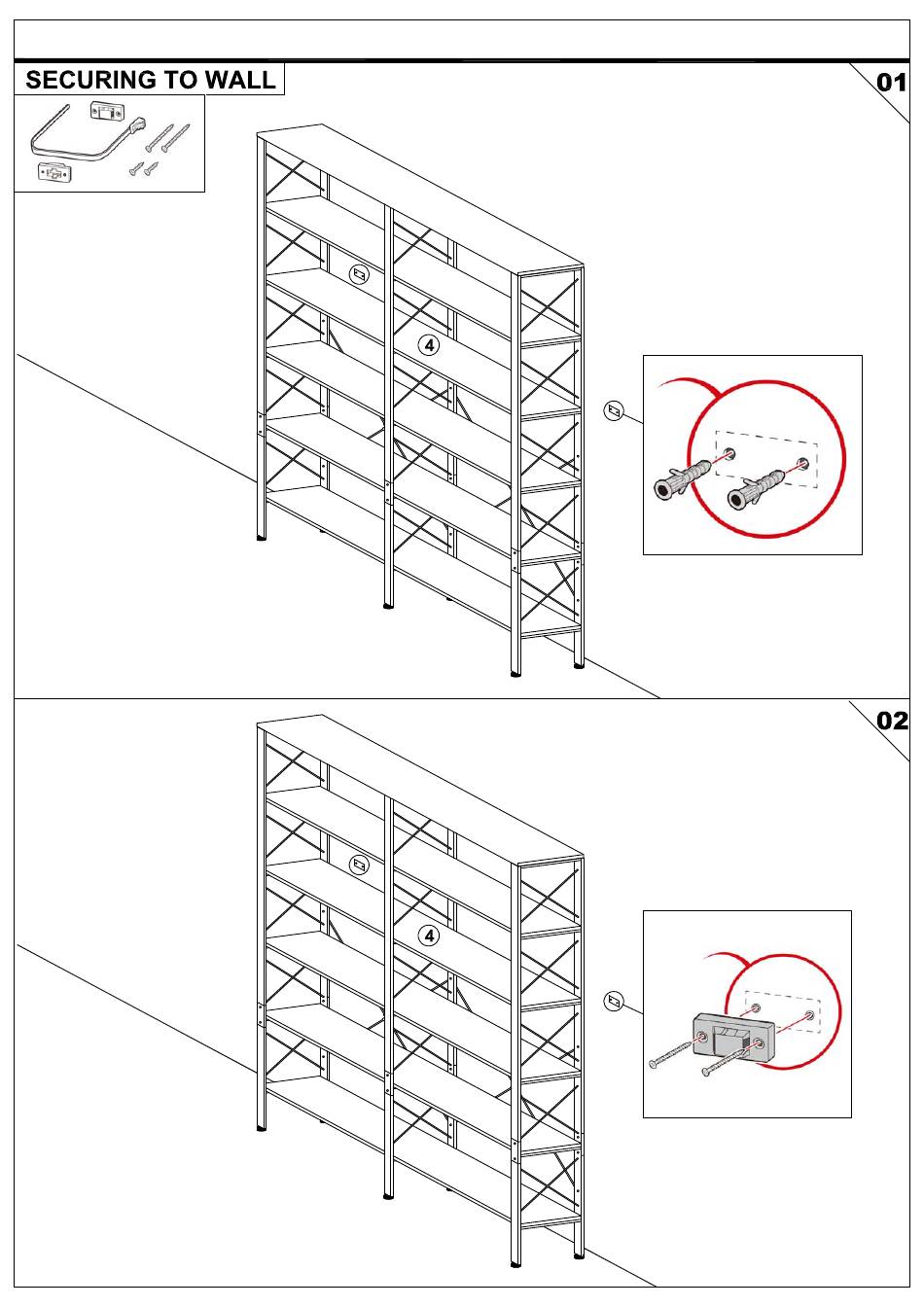 SECURING TO WALL

01

4

02

4