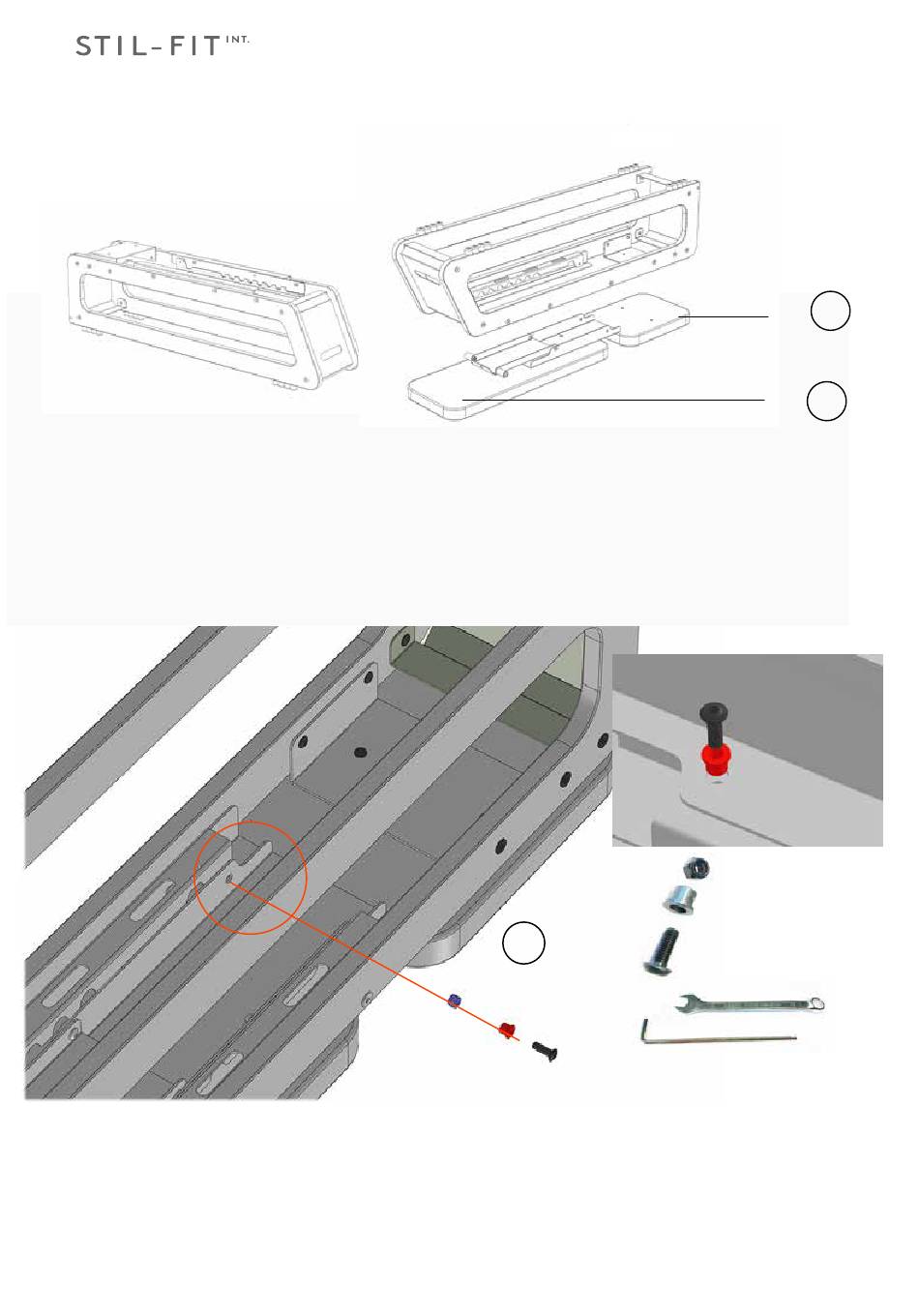 STIL-FIT INT.