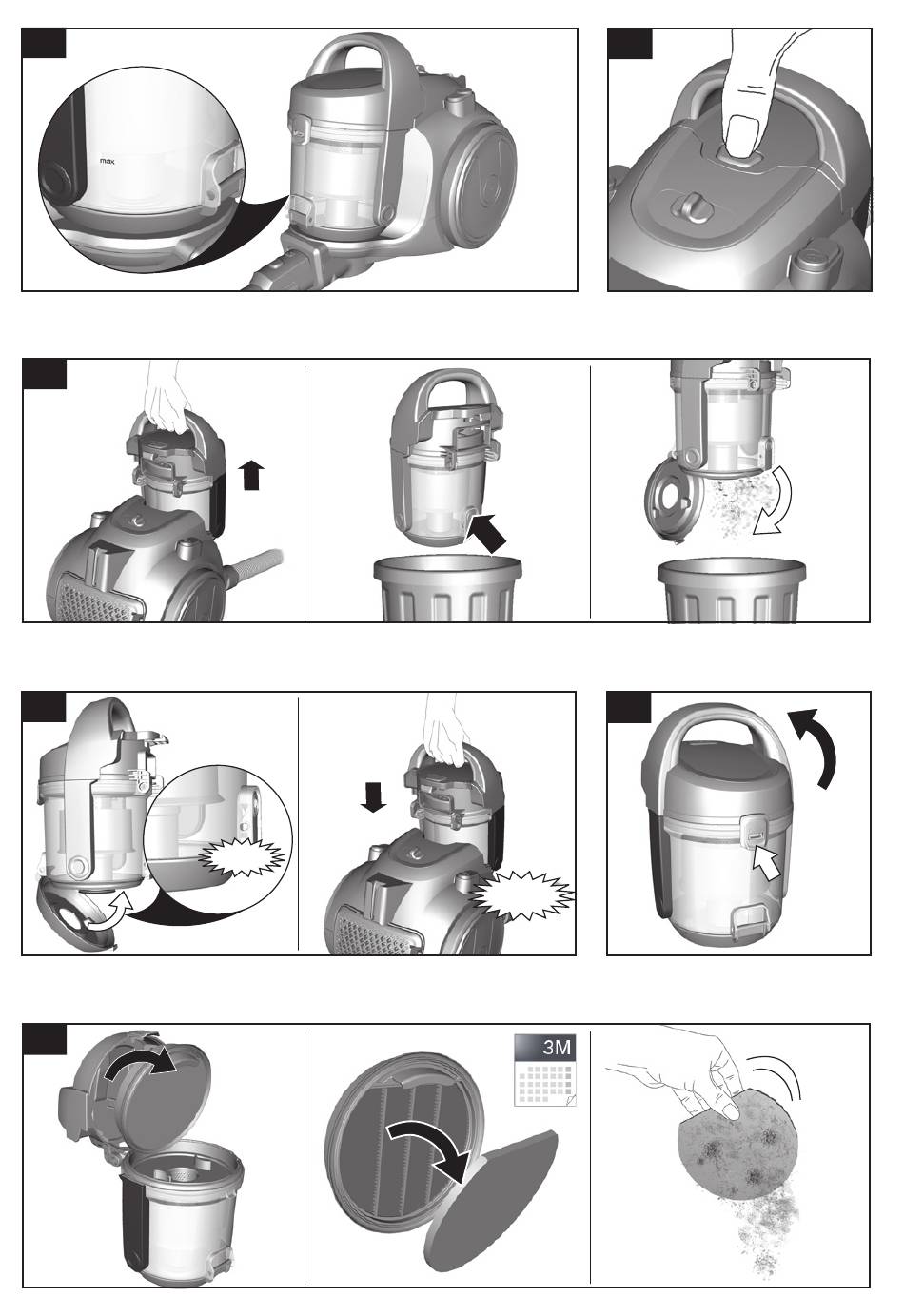 max

3M