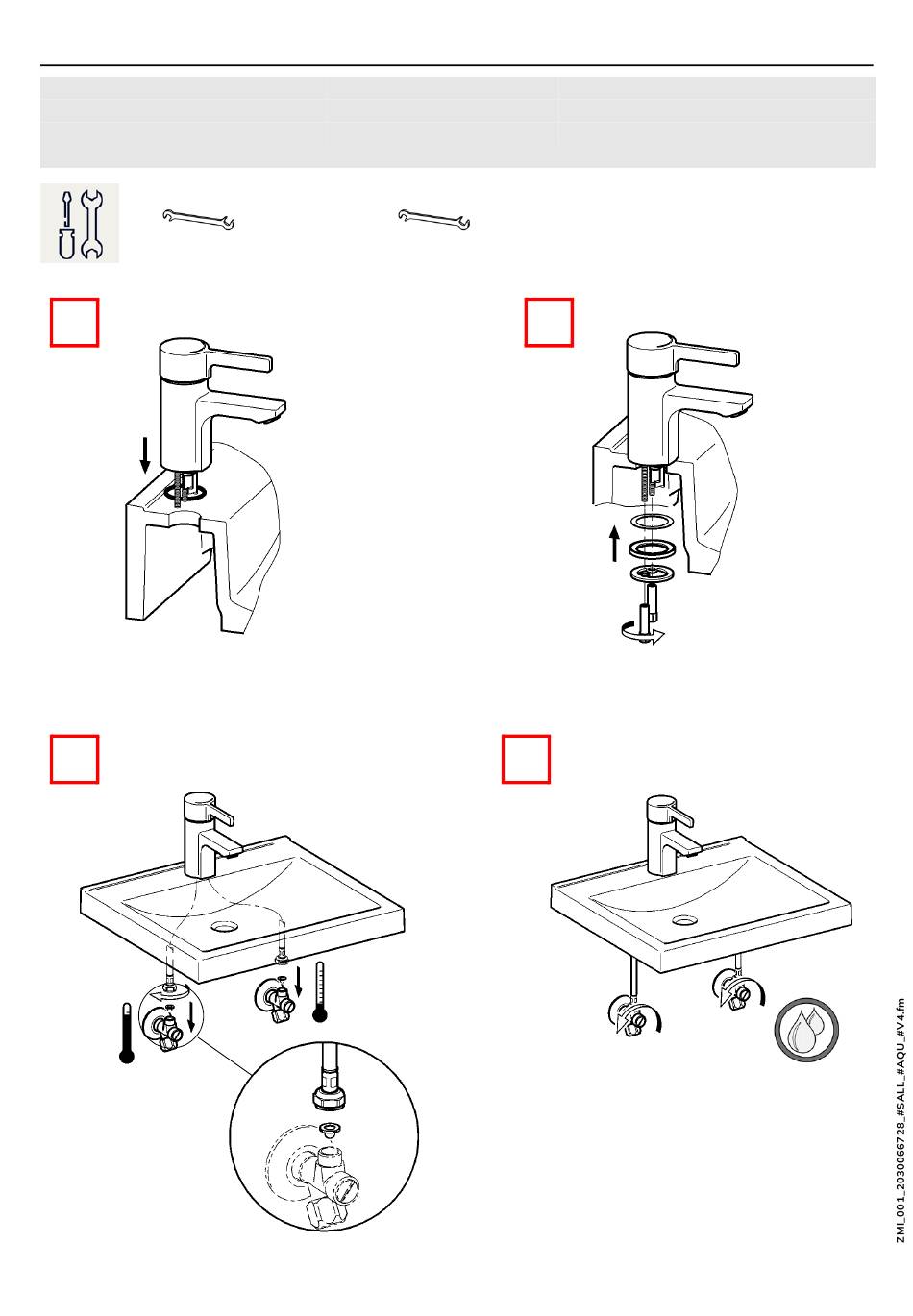 ZMI_001_2030066728_#SALL_#AQU_#V4.fm