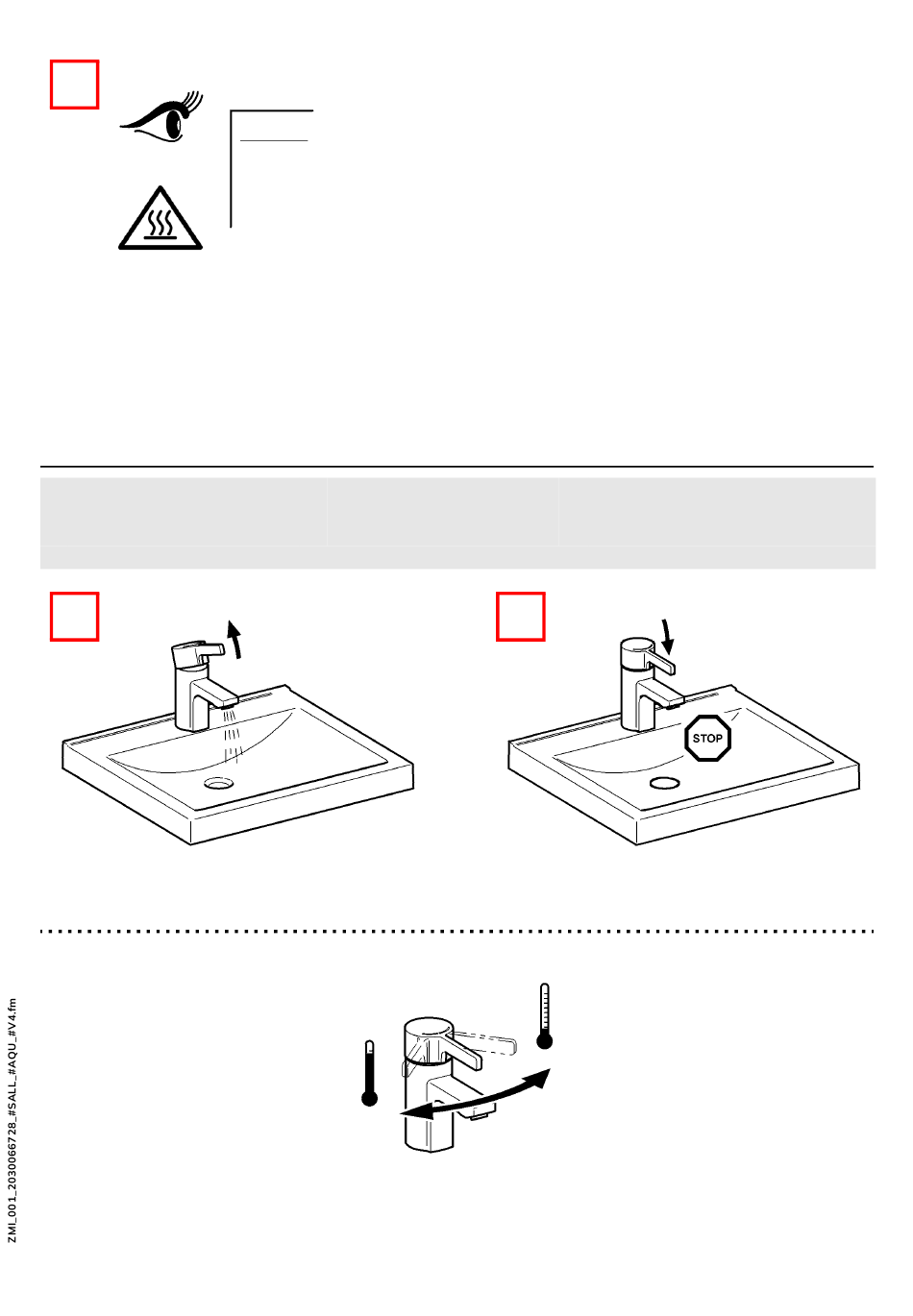 STOP

ZMI_001_2030066728_#SALL_#AQU_#V4.fm