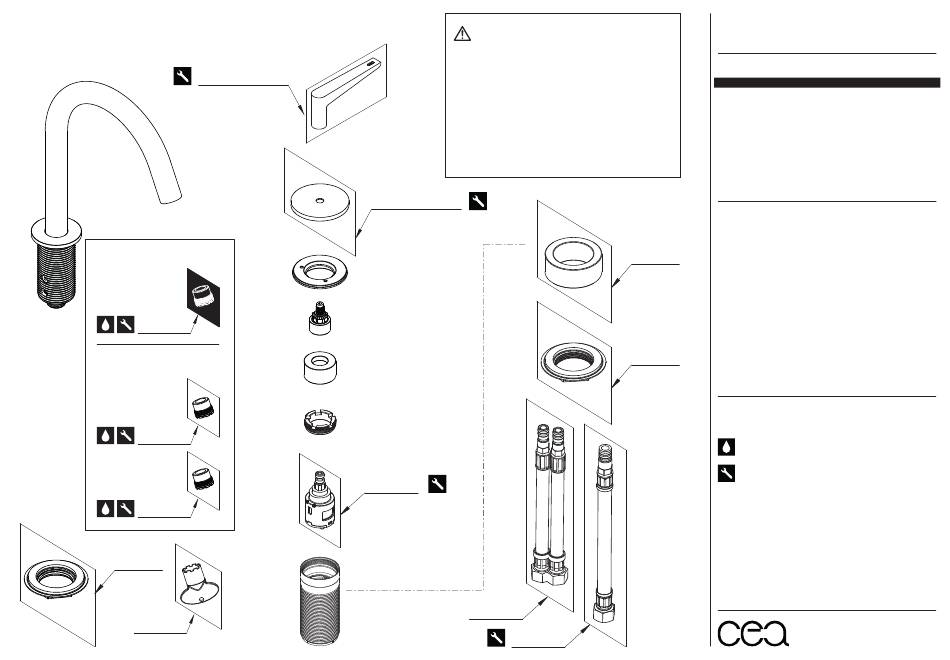 cea