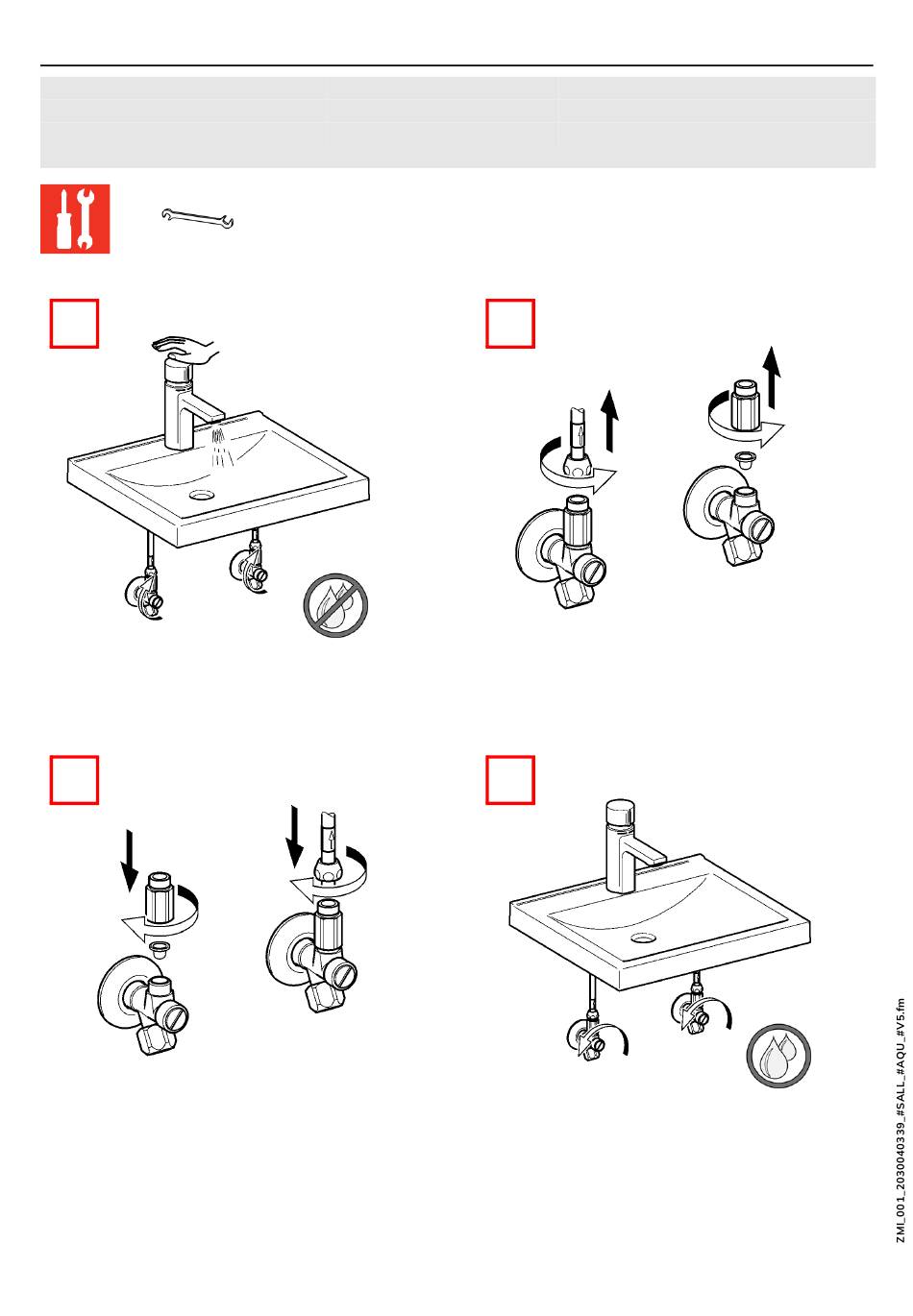 ZMI_001_2030040339_#SALL_#AQU_#V5.fm