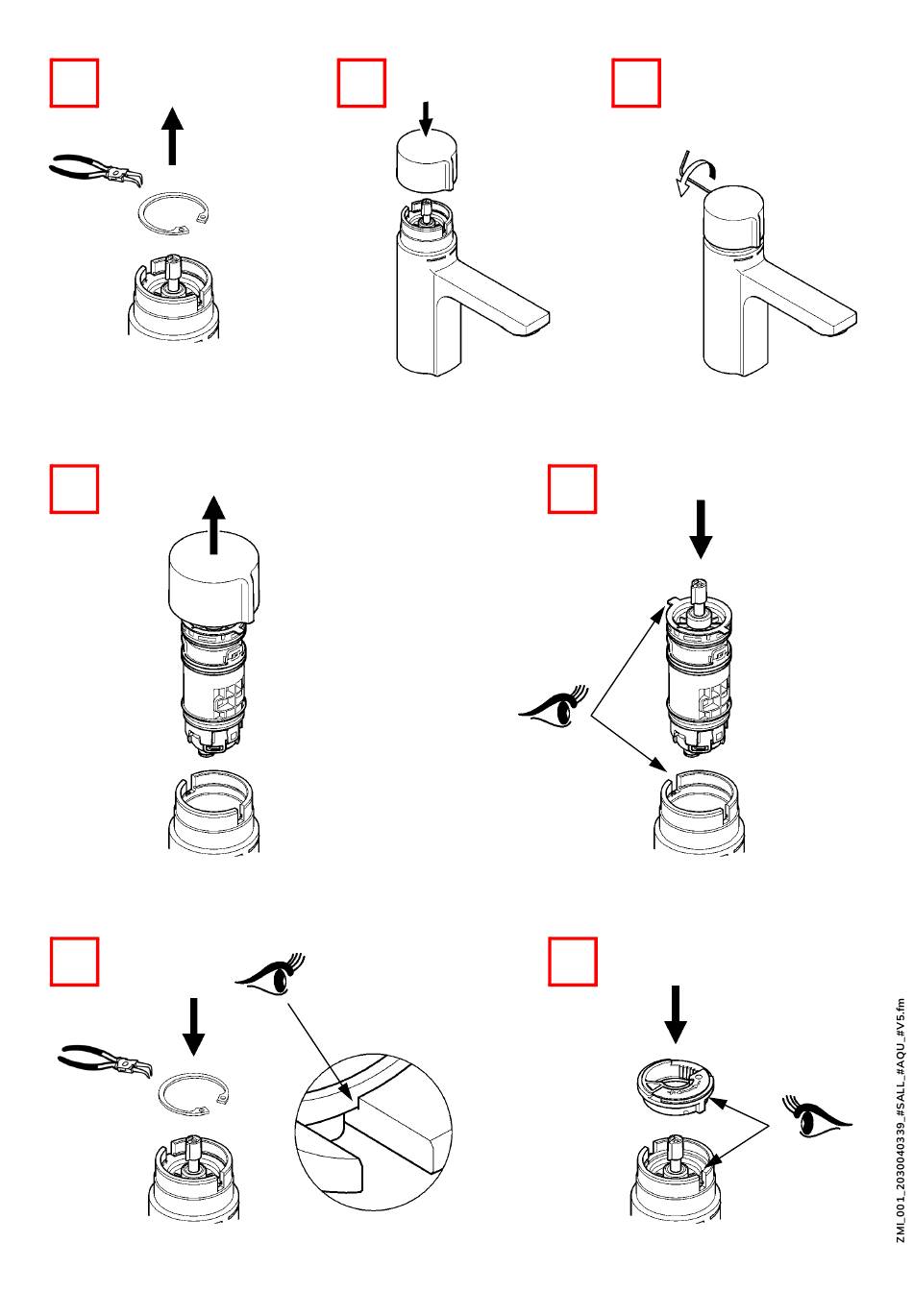 ZMI_001_2030040339_#SALL_#AQU_#V5.fm