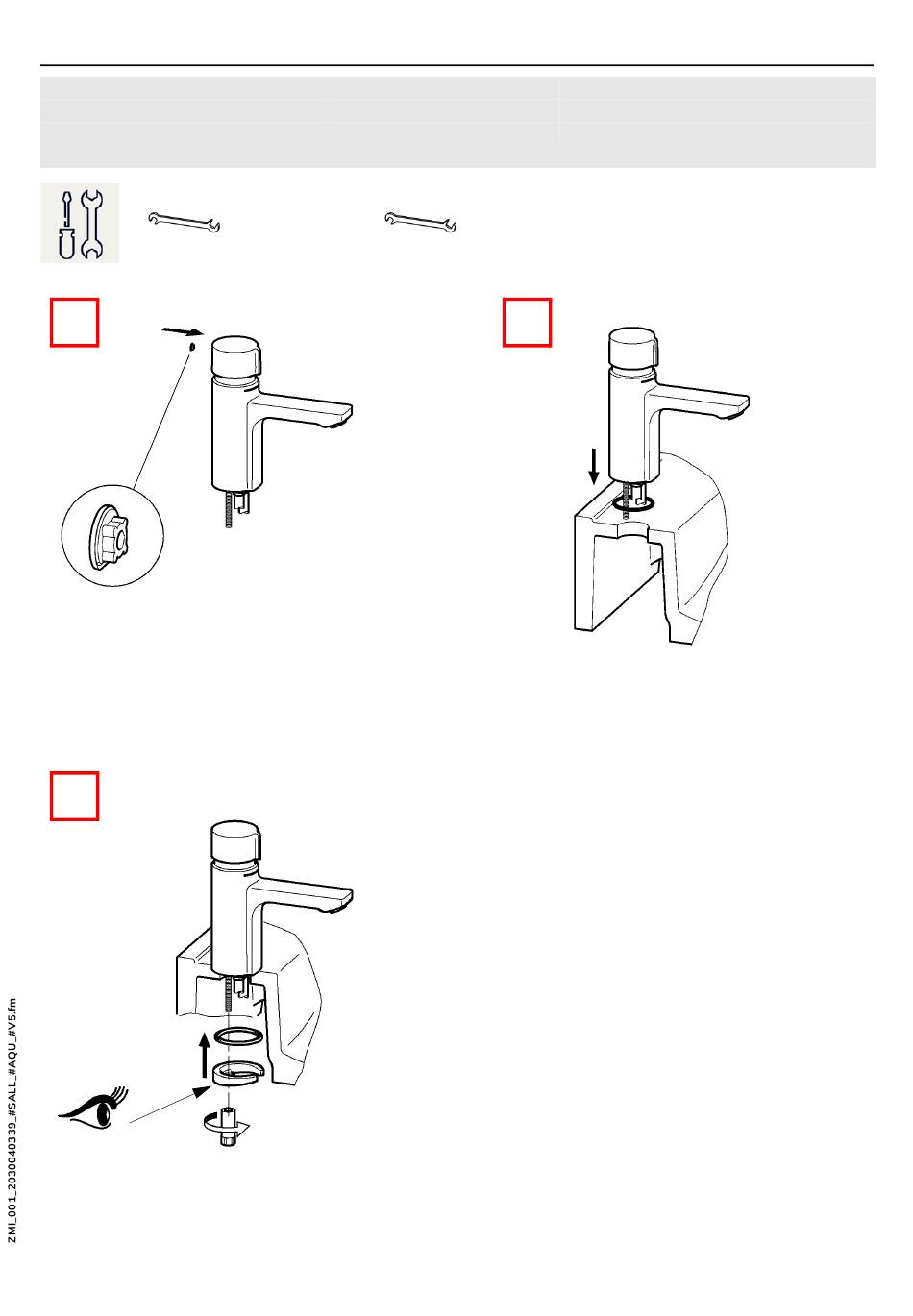 ZMI_001_2030040339_#SALL_#AQU_#V5.fm