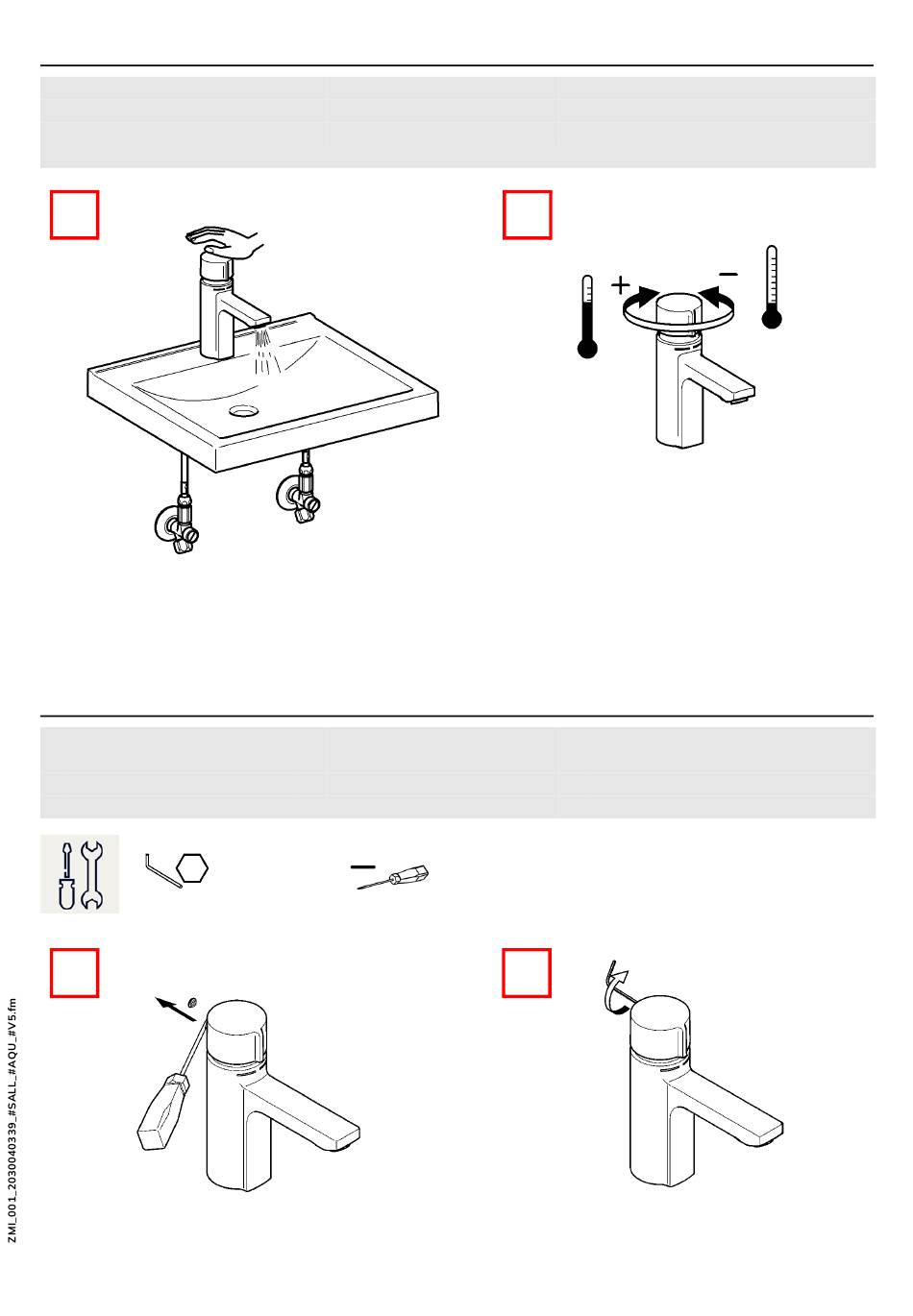 +

−

ZMI_001_2030040339_#SALL_#AQU_#V5.fm