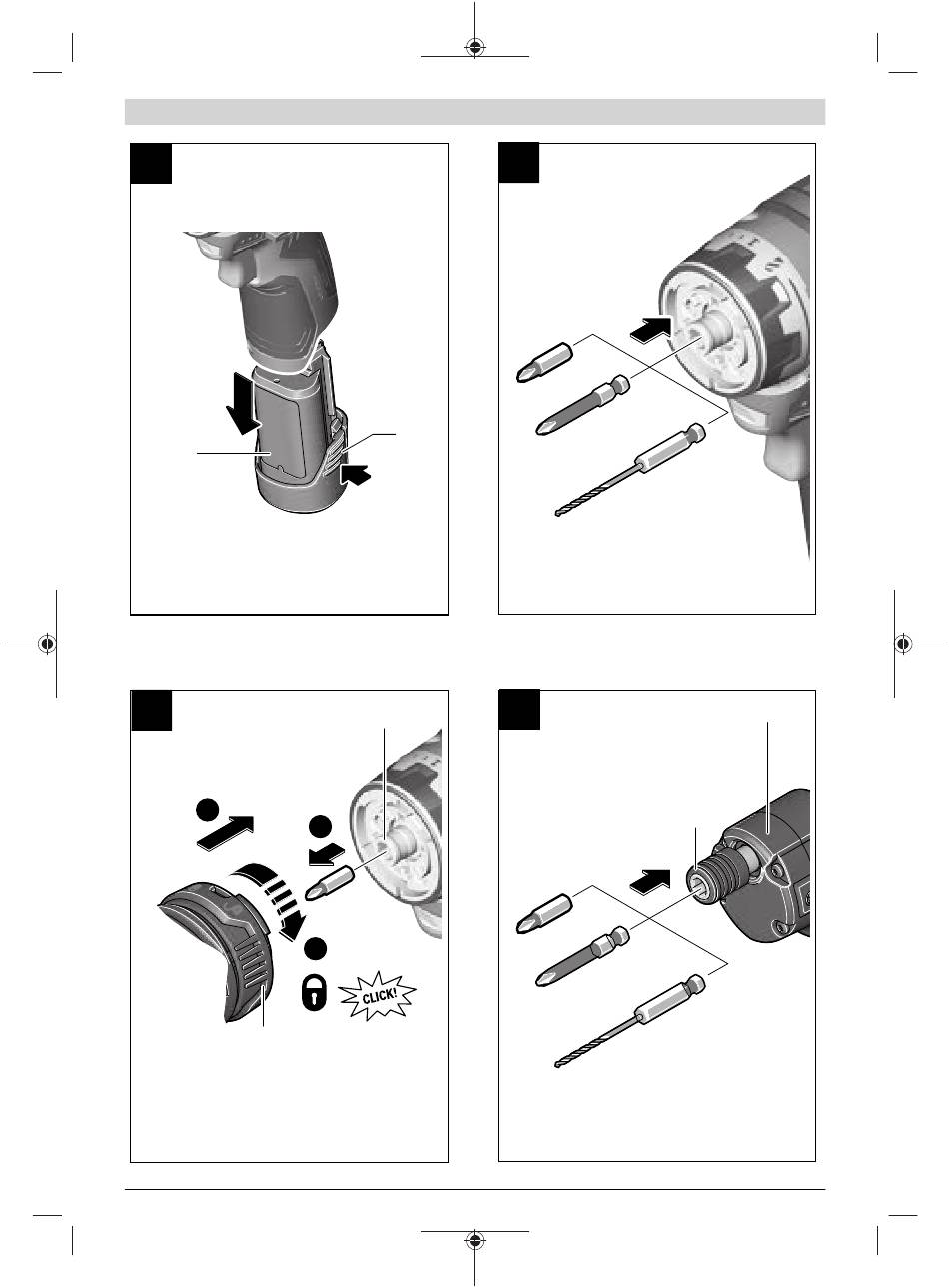 CLICK!