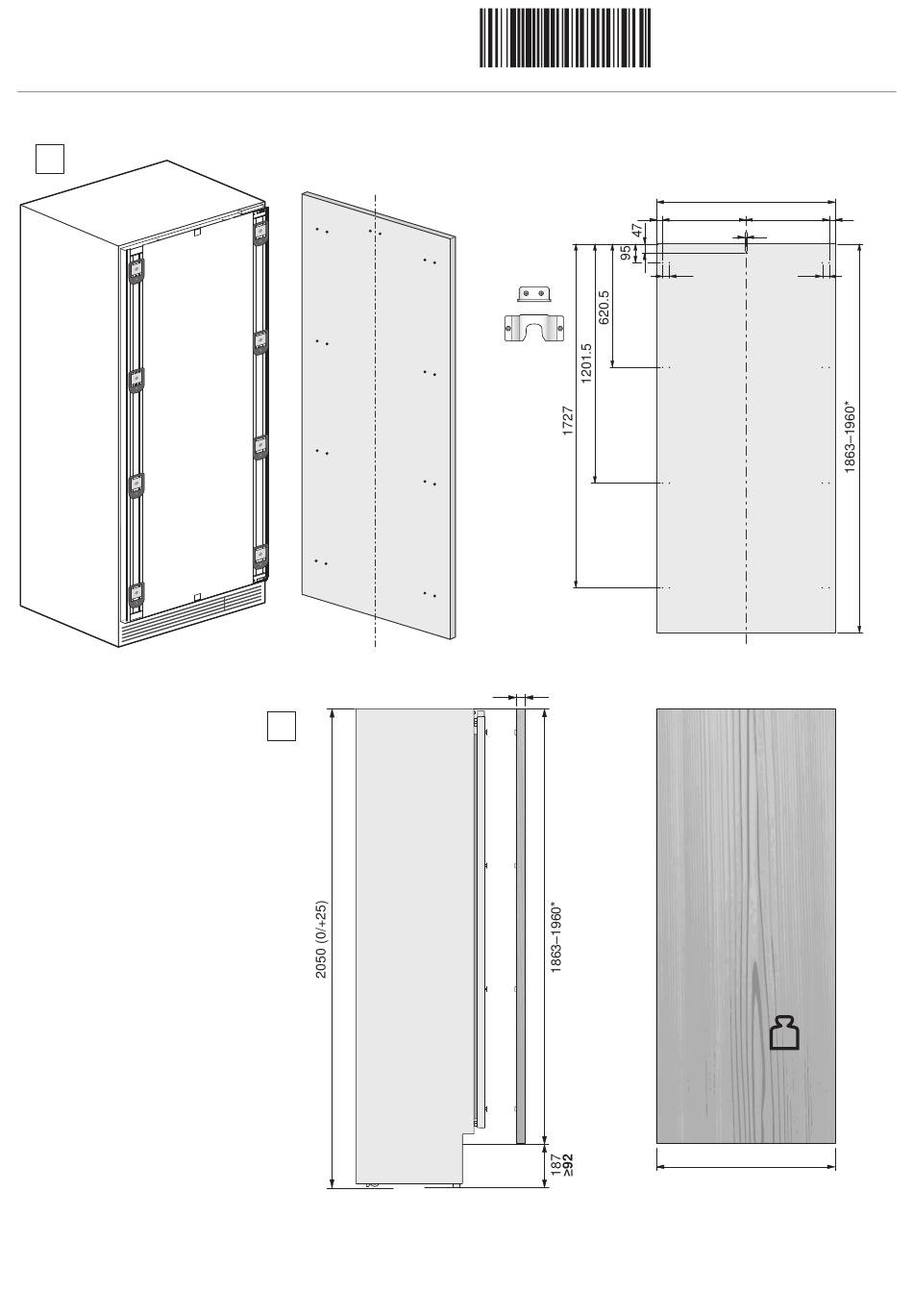 47
95
620.5
1201.5
1727
1863–1960*

2050 (0/+25)
1863–1960*
187
≥92