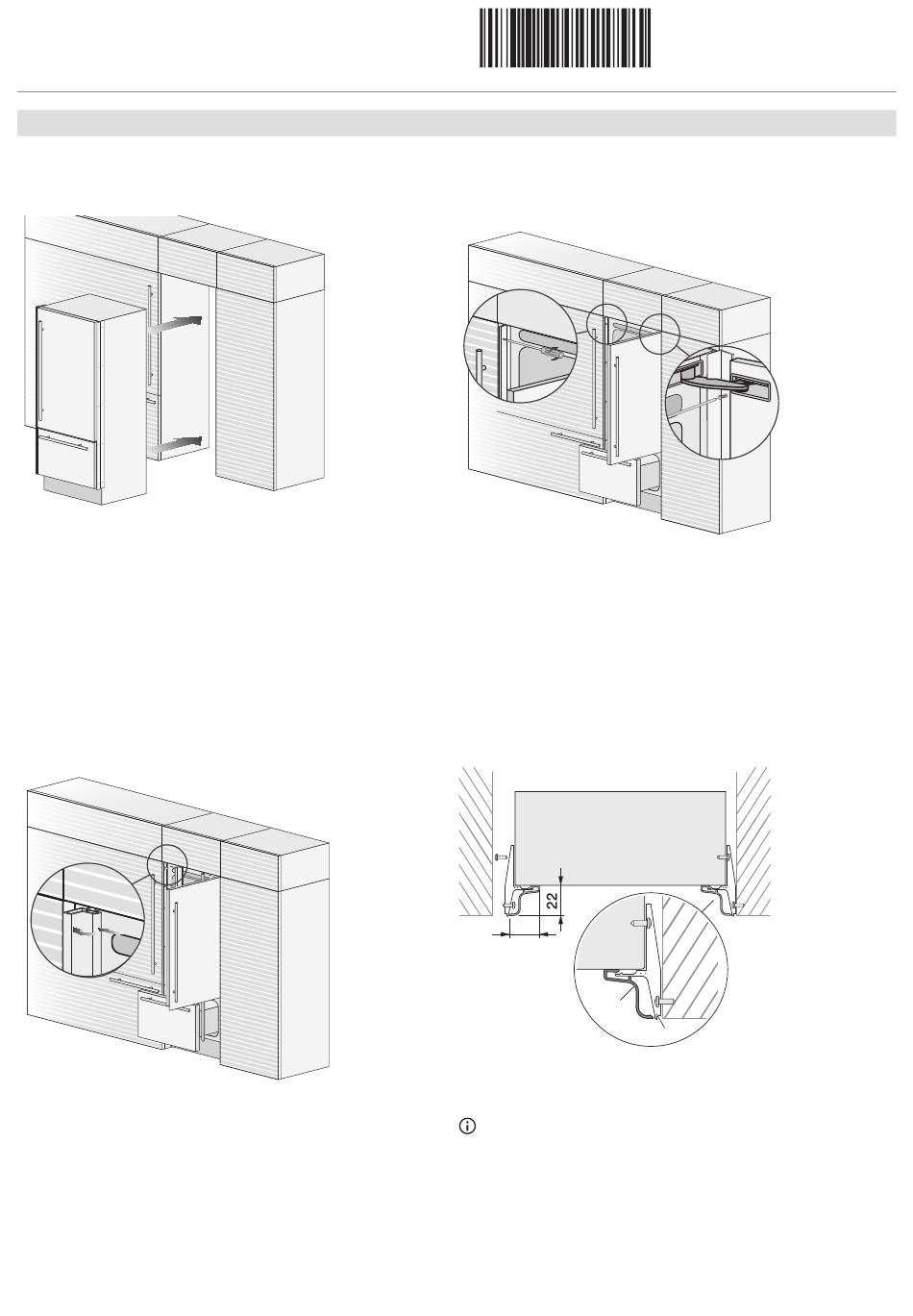 22