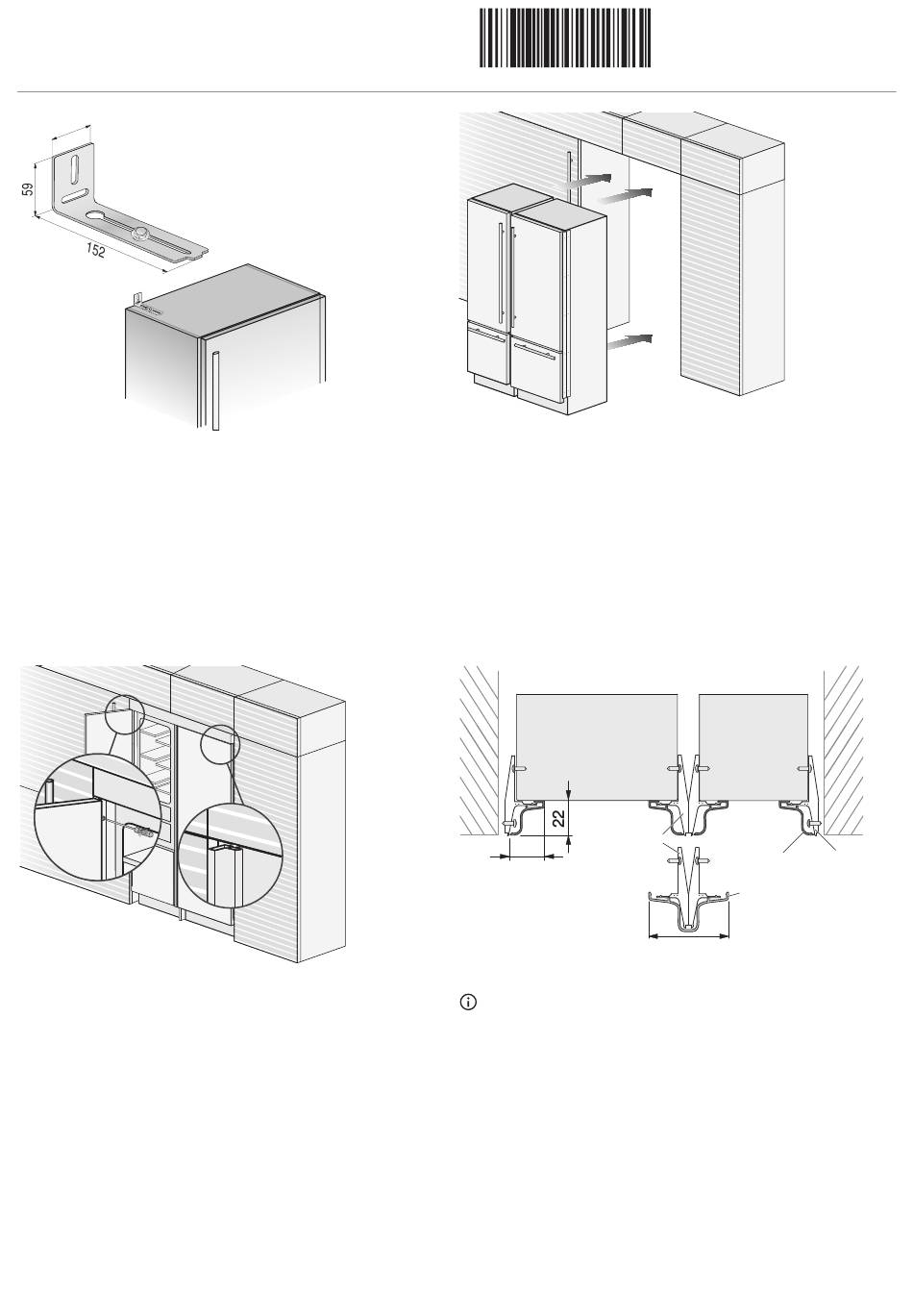 59

152

22