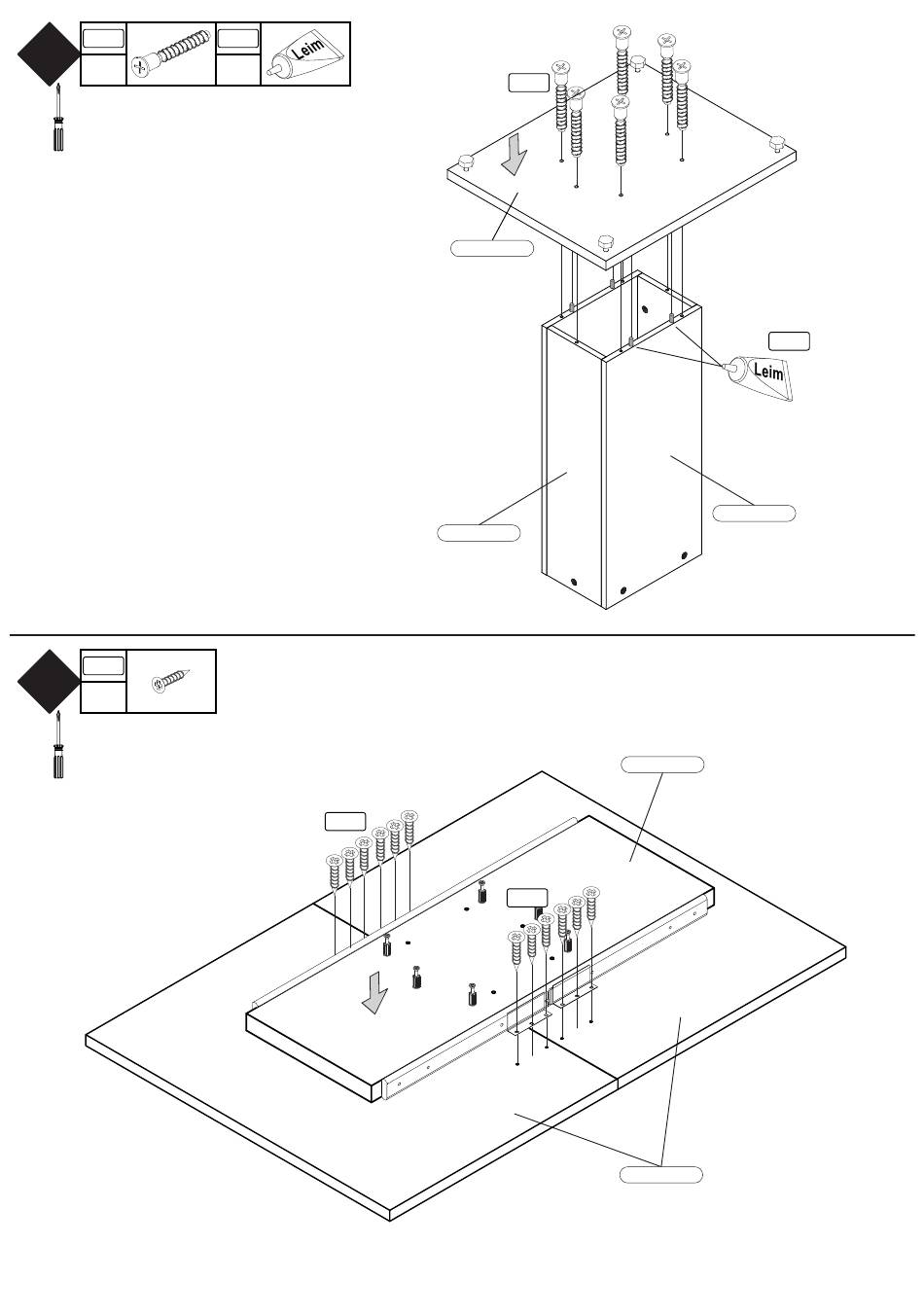 Leim

Leim