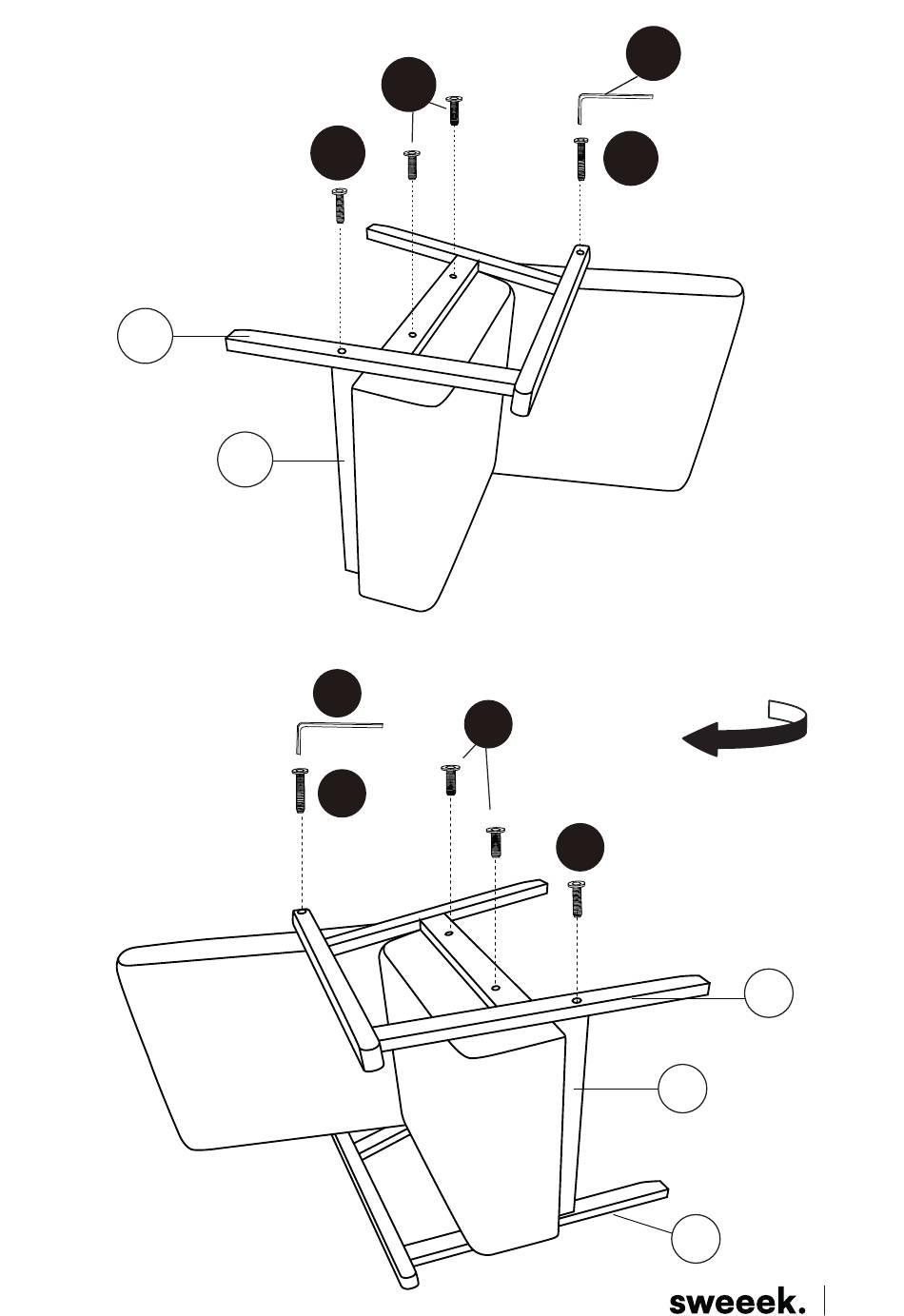 sweeek.