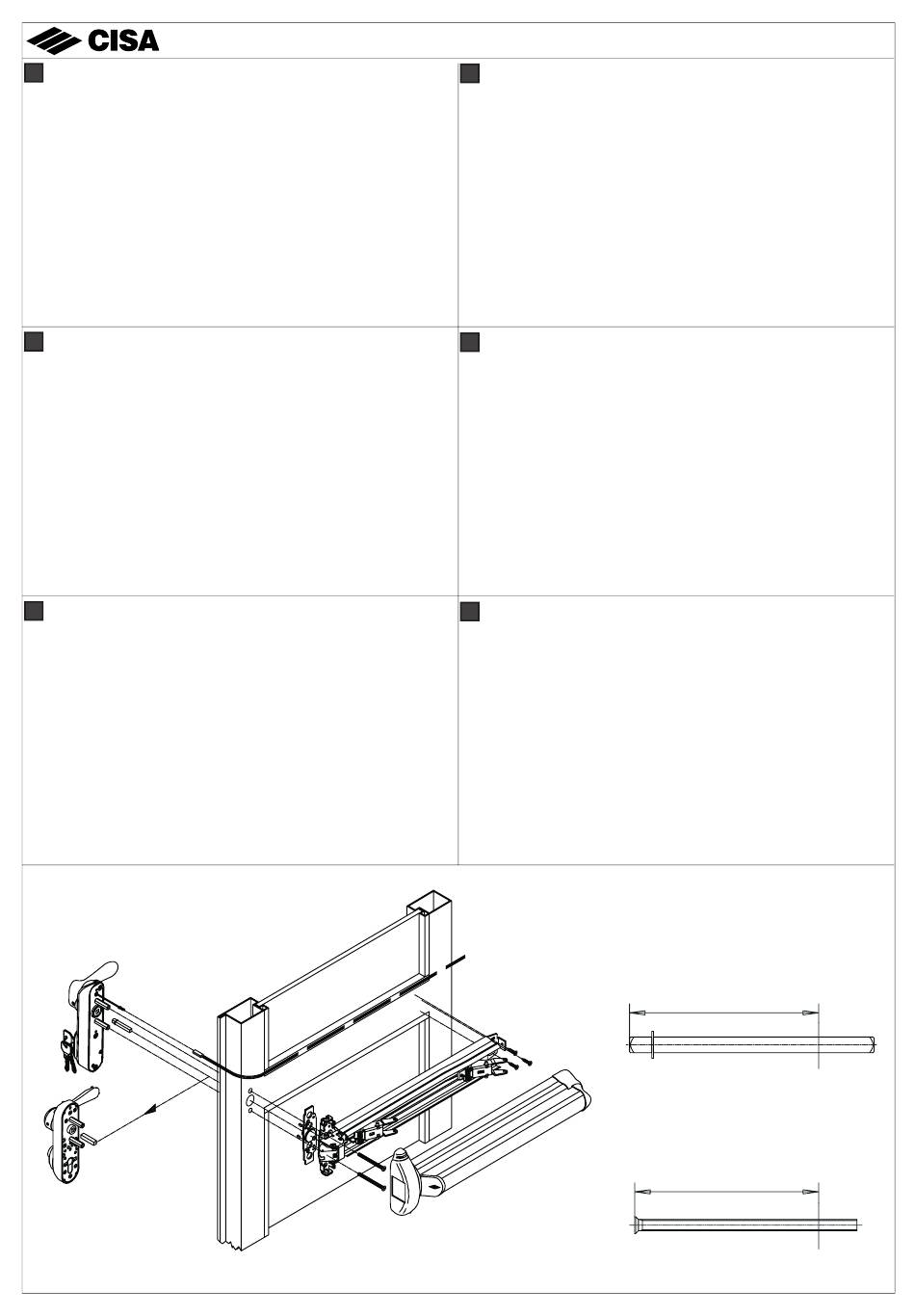 CISA