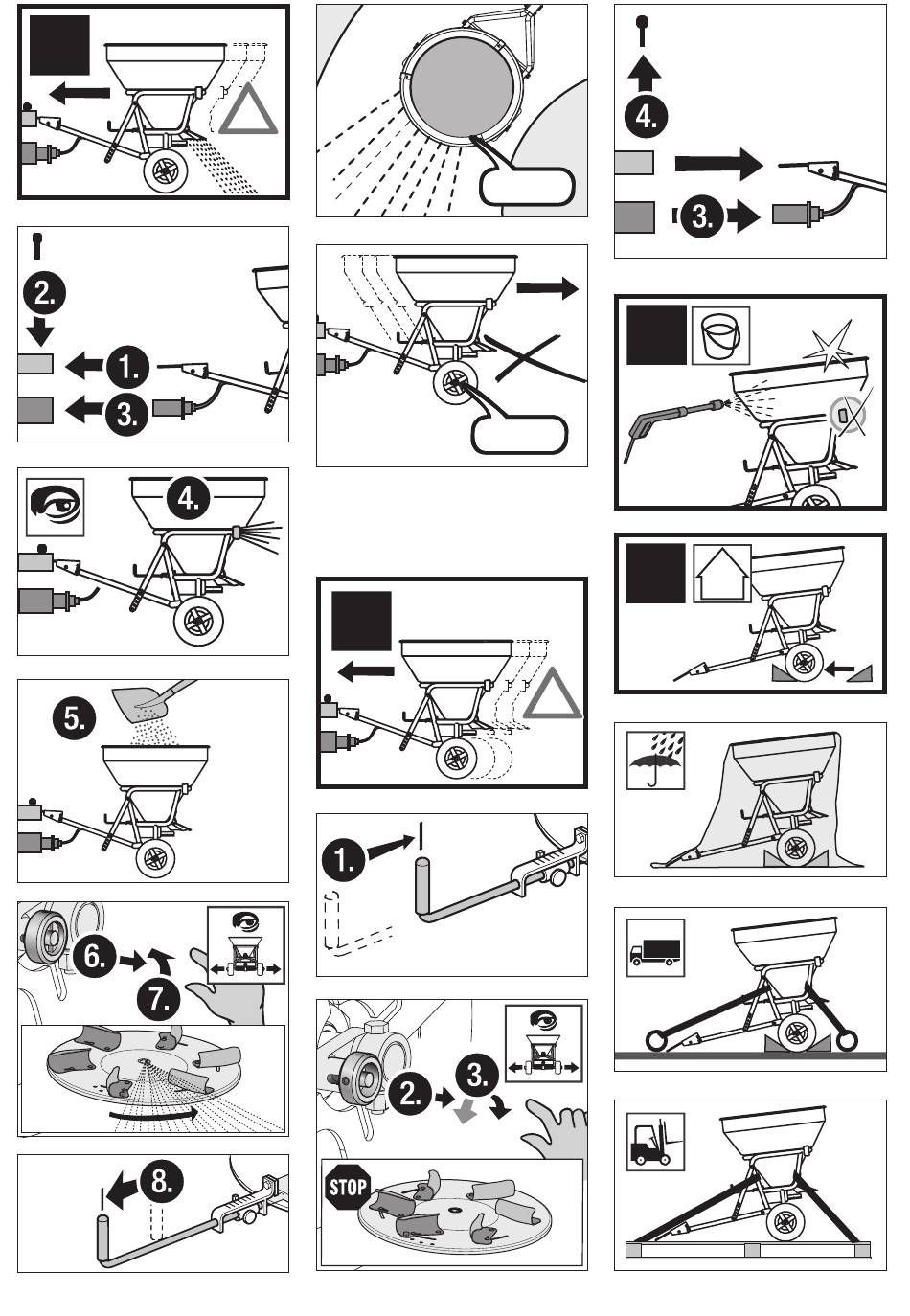 2.
1.
3.
4.
5.
6.
7.
8.
1.
2.
3.
STOP
4.
3.