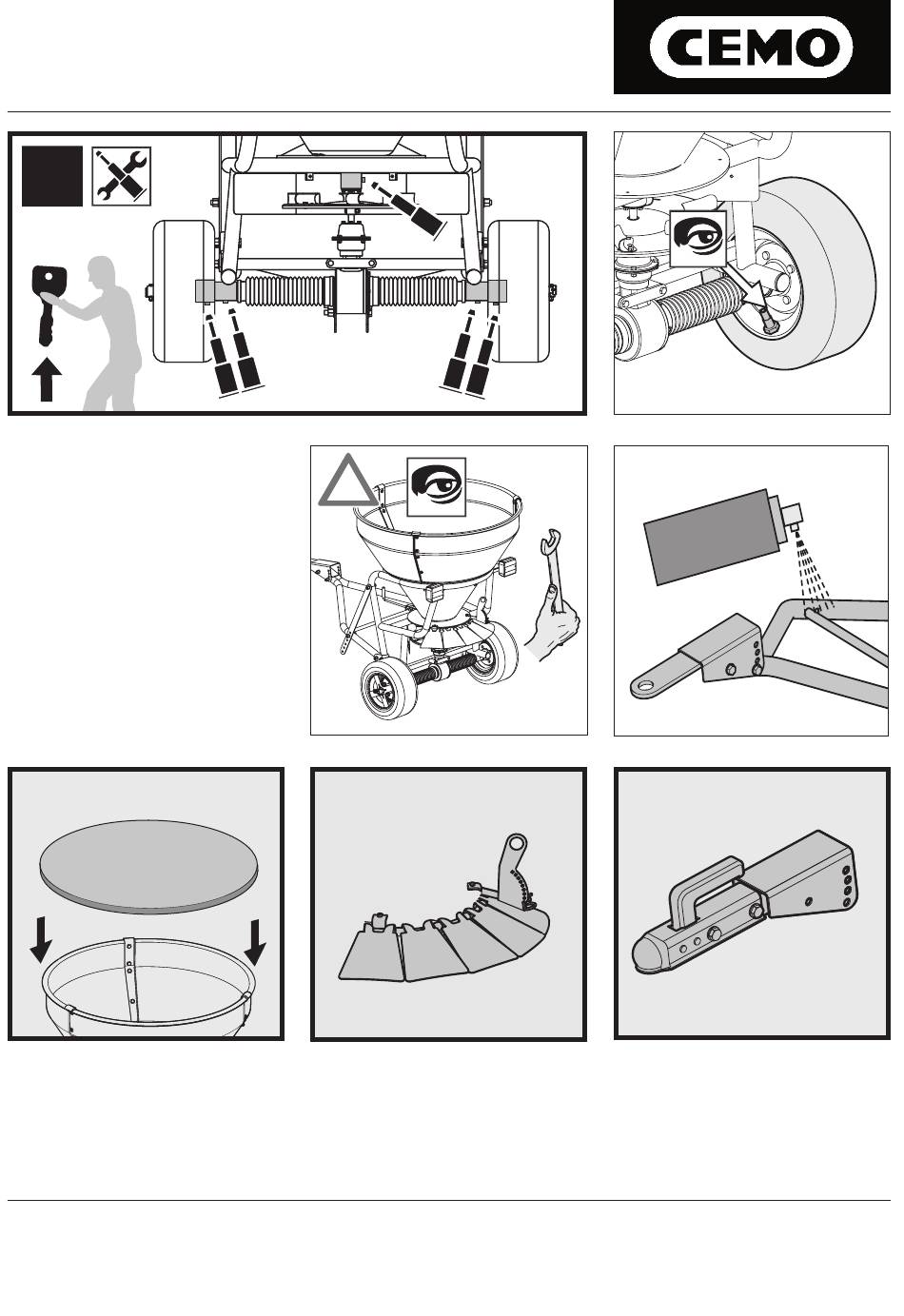 CEMO